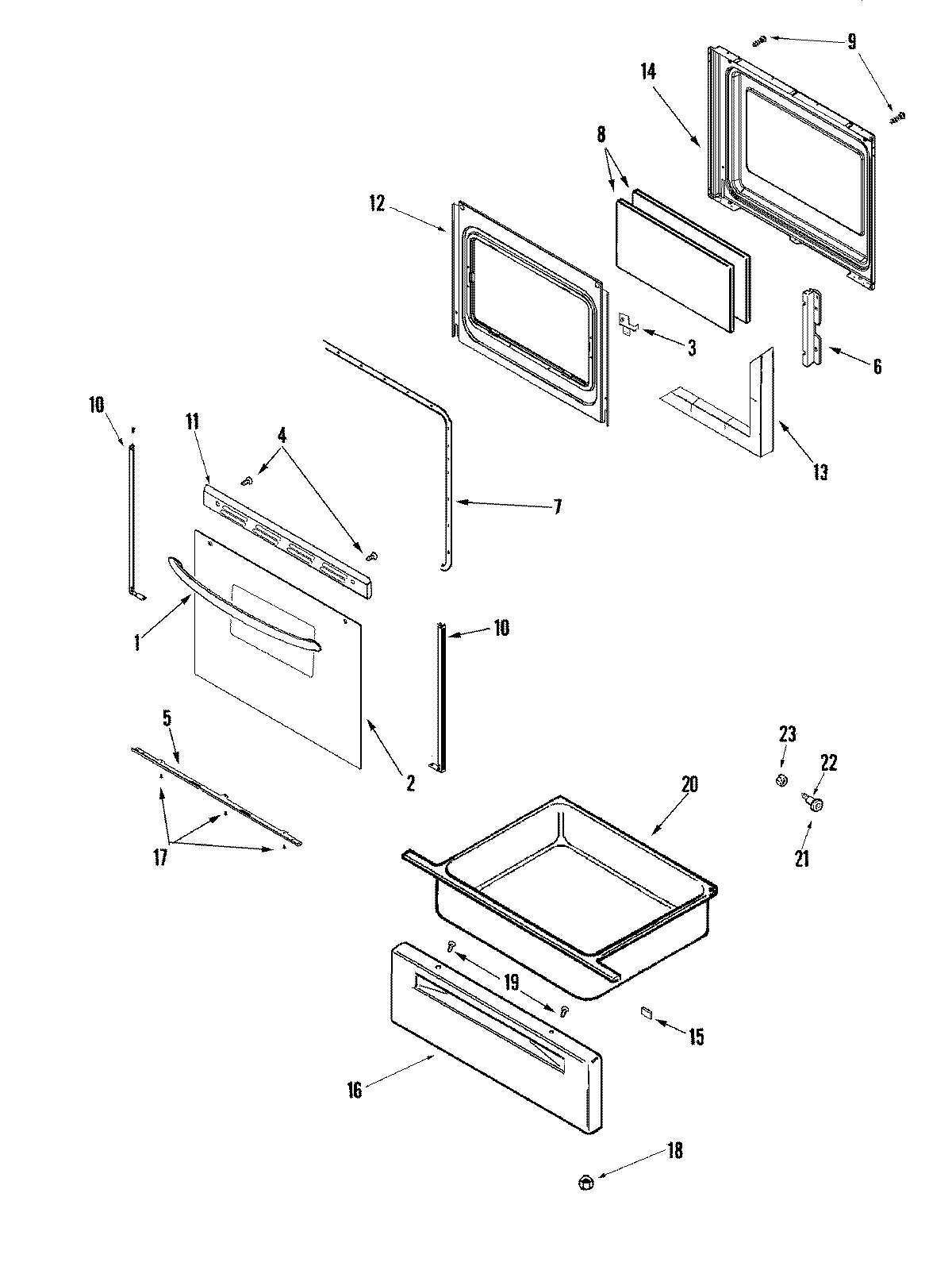 9
14
8
12
3
6
13
10
11
4
7
1
10
5
2
23
22
20
21
17
19
15
16
18