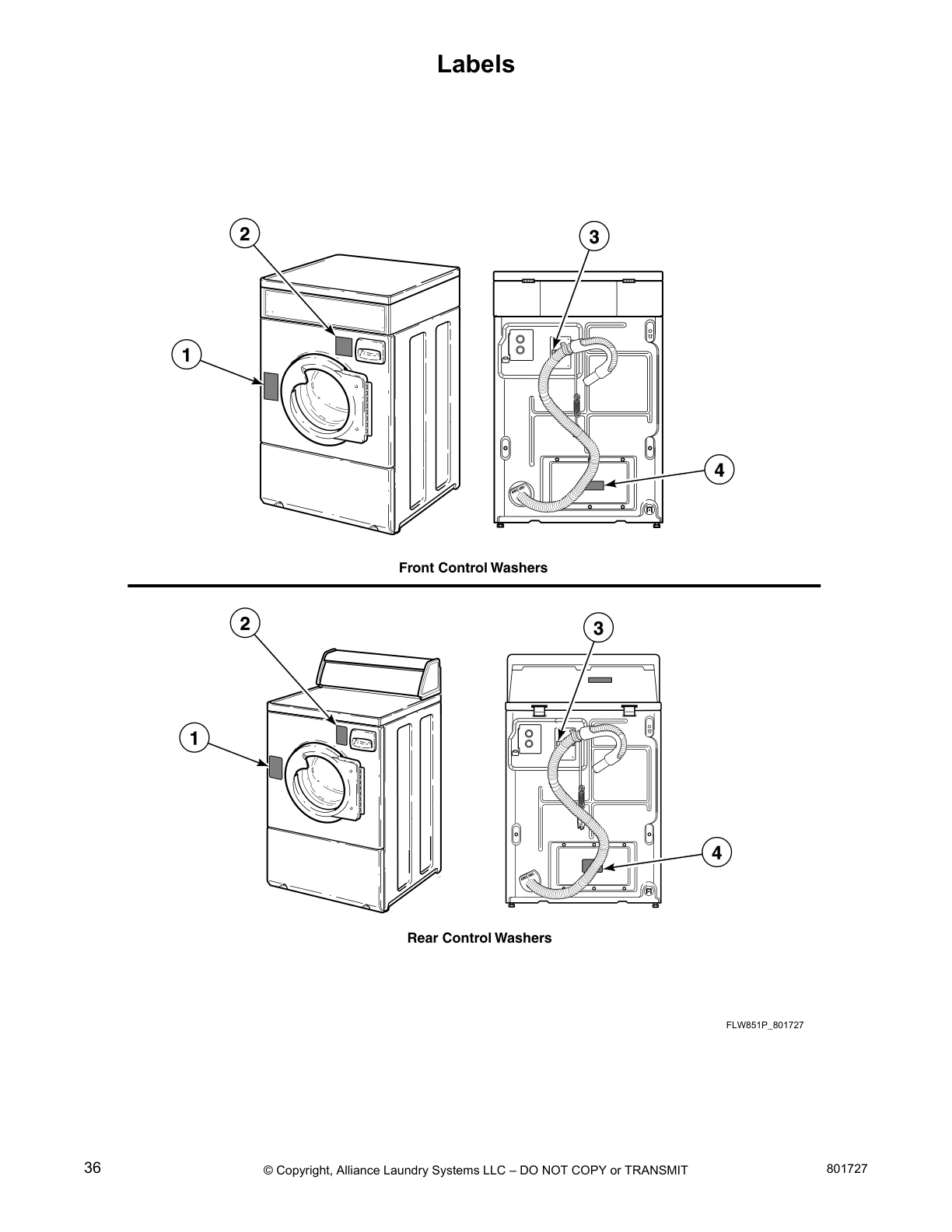 Labels

2

3

1

4

Front Control Washers

2

3

1

4

Rear Control Washers

FLW851P_801727

36

© Copyright, Alliance Laundry Systems LLC – DO NOT COPY or TRANSMIT

801727