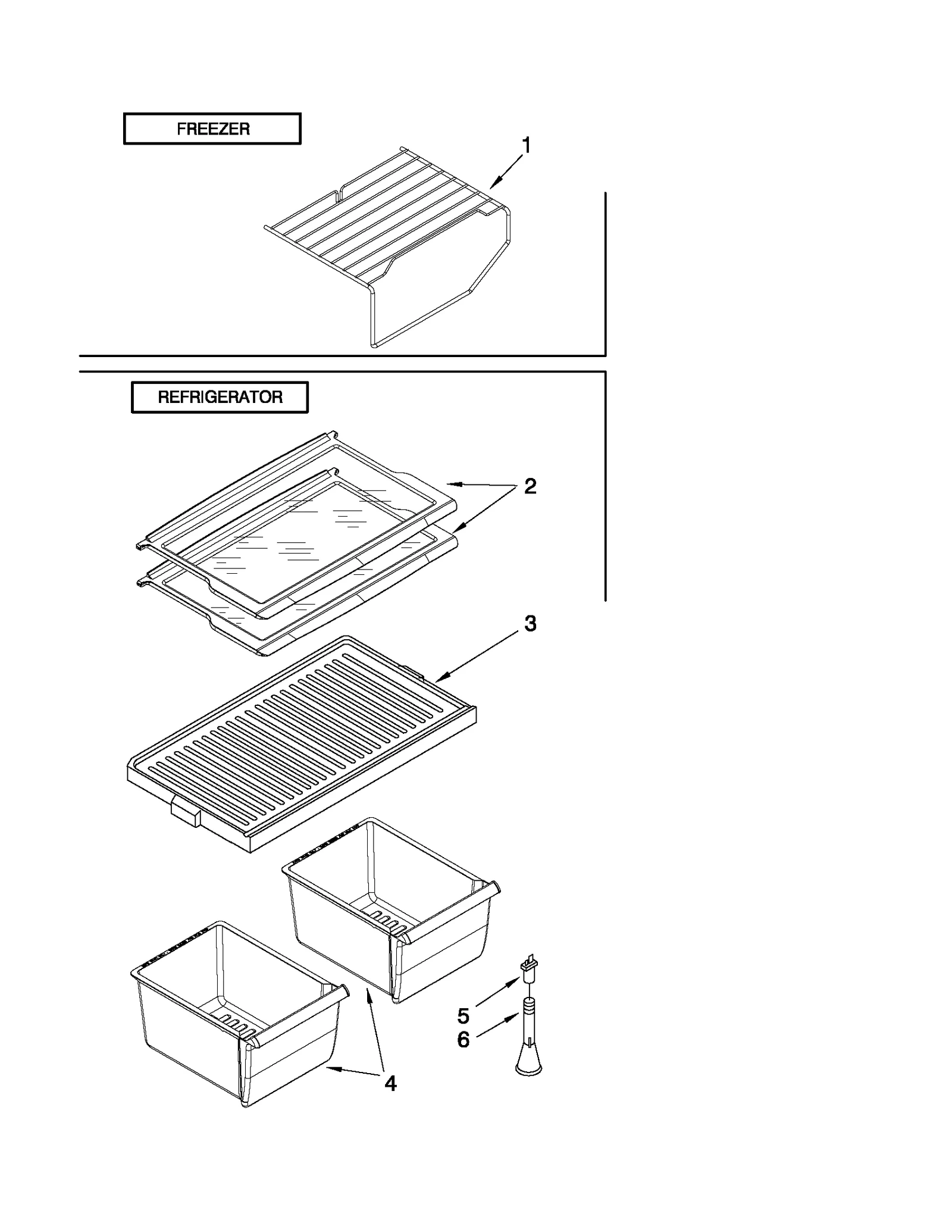 FREEZER

1

REFRIGERATOR

2

3

5

6

4