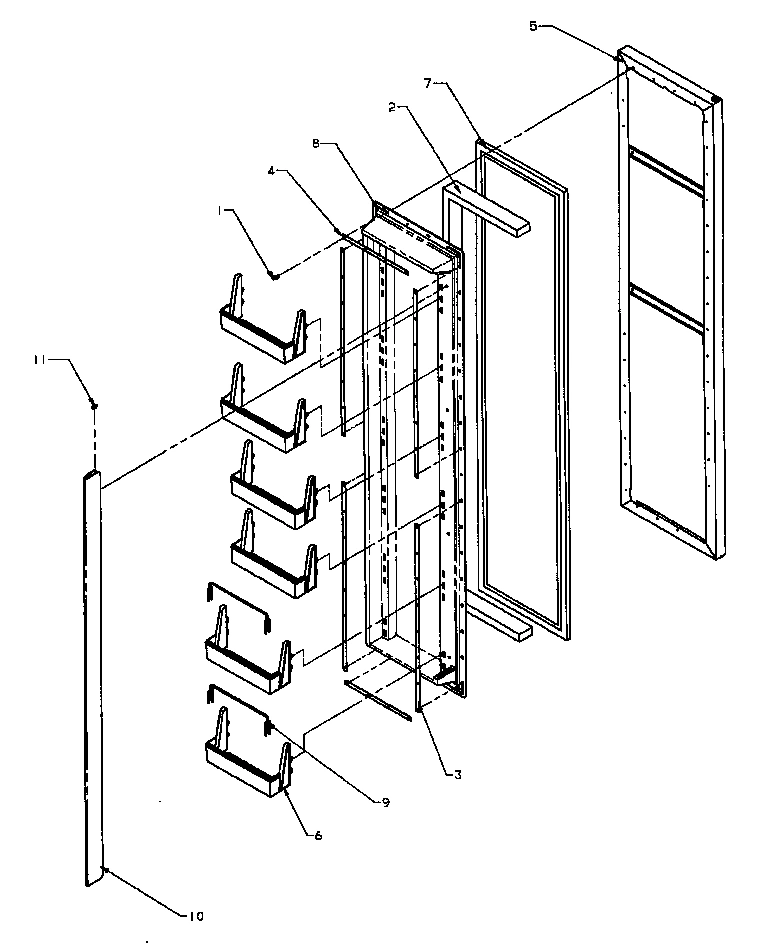 5
7
2
8
4
1
11
3
9
6
10