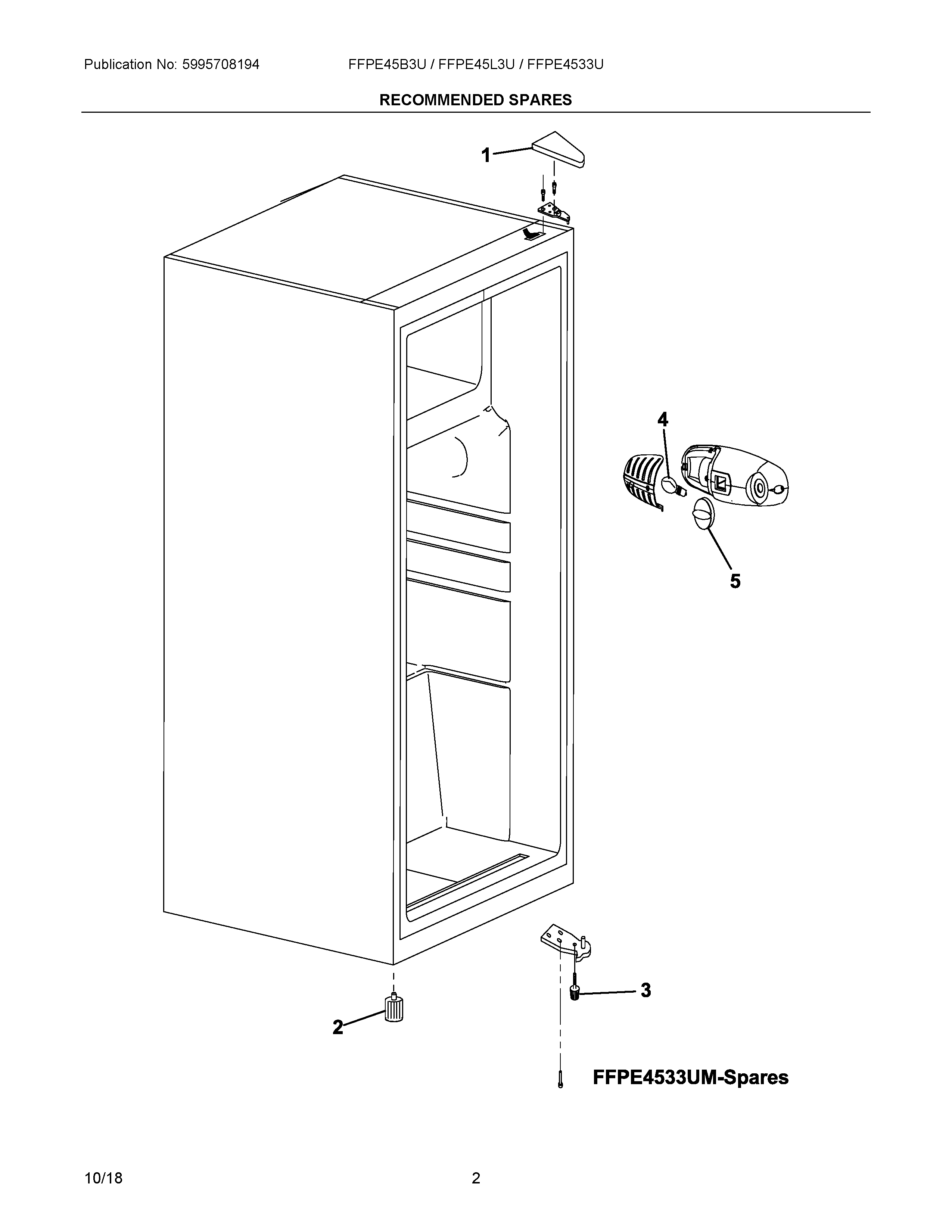 Publication No: 5995708194

FFPE45B3U / FFPE45L3U / FFPE4533U

RECOMMENDED SPARES

1

4

5

3

2

FFPE4533UM-Spares

10/18

2