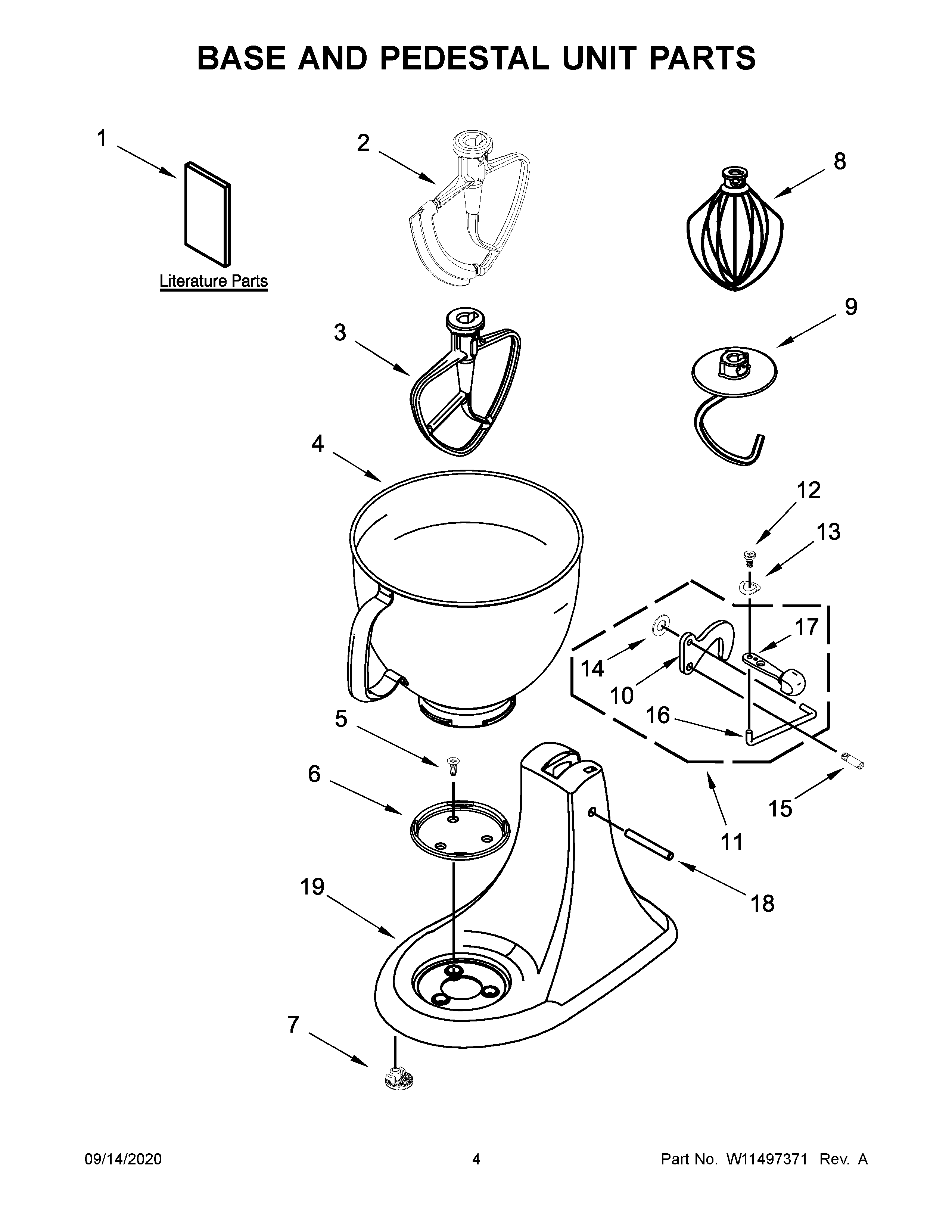 BASE AND PEDESTAL UNIT PARTS

1

Literature Parts

2

8

3

9

4

12

13

17

14

10

16

5

6

15

11

19

18

7

09/14/2020

4

Part No. W11497371 Rev. A