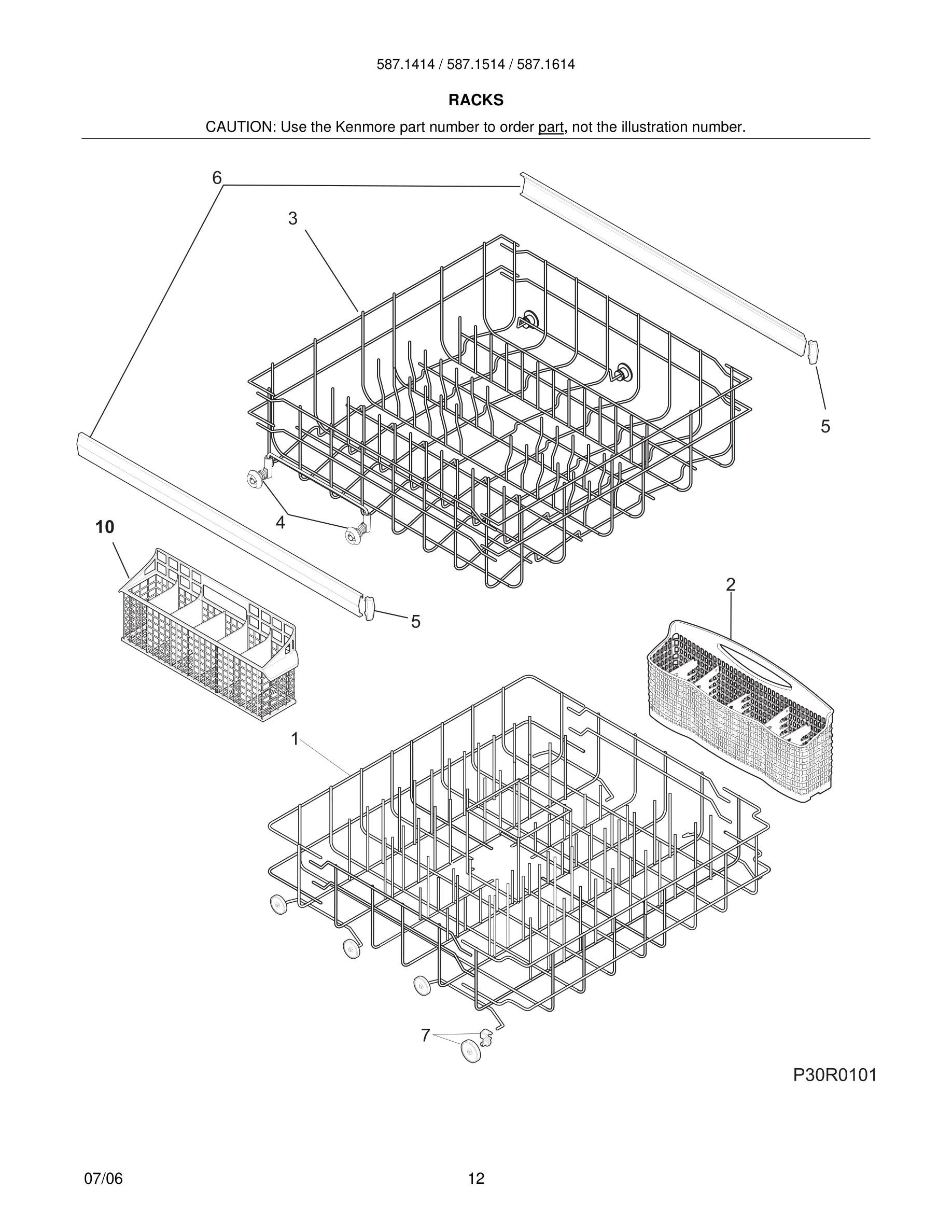 587.1414 / 587.1514 / 587.1614

RACKS

CAUTION: Use the Kenmore part number to order part, not the illustration number.

6

3

5

4

10

5

2

1

7

P30R0101

07/06

12