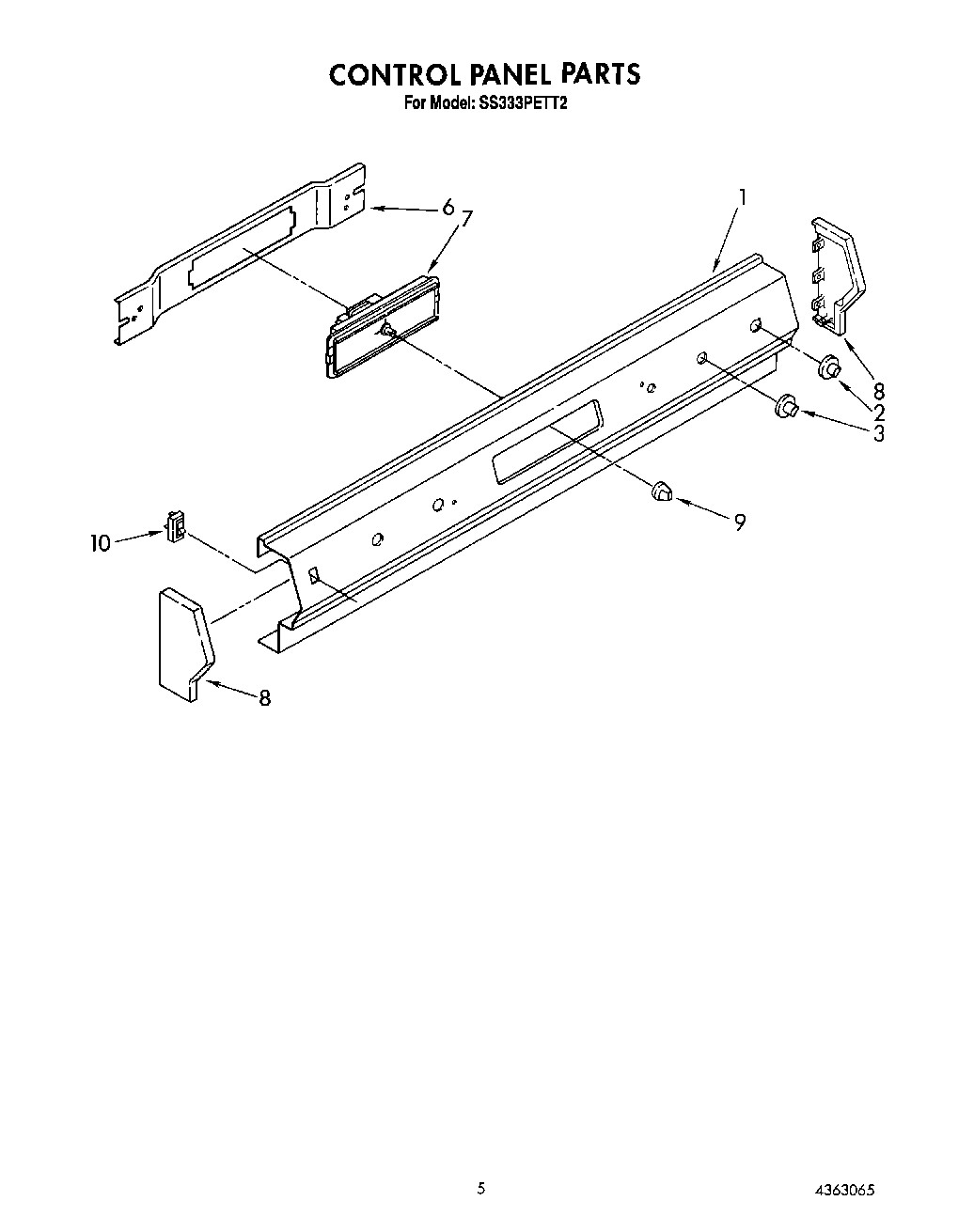 CONTROL PANEL PARTS
For Model: SS333PETT2

6
7
1
8
2
3
9
10
8

5

4363065