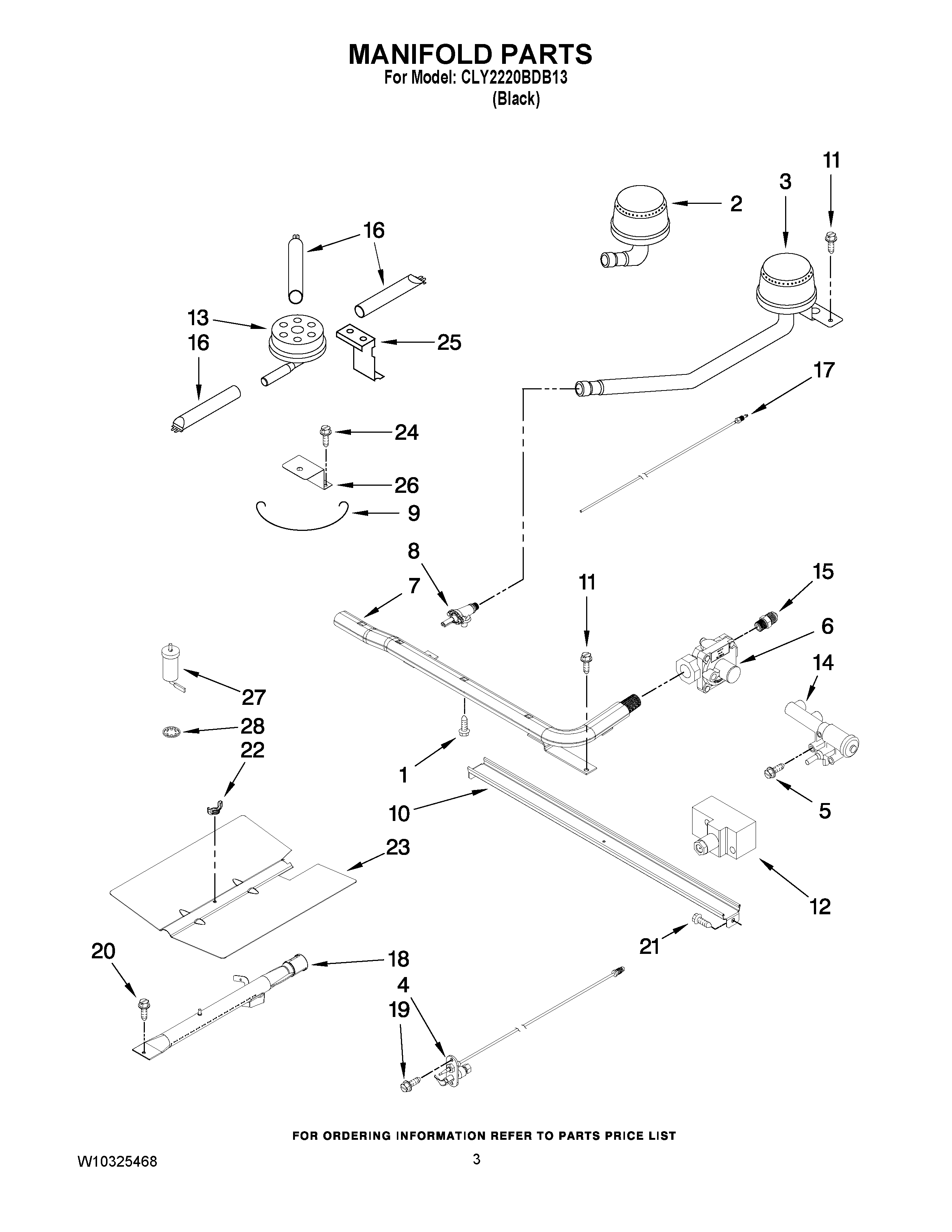 MANIFOLD PARTS
For Model: CLY2220BDB13
(Black)

11
3
2
16
16
13
16
25
17
24
26
9
8
7
11
15
6
14
27
28
22
1
10
5
23
12
21
20
18
4
19

FOR ORDERING INFORMATION REFER TO PARTS PRICE LIST

W10325468
3