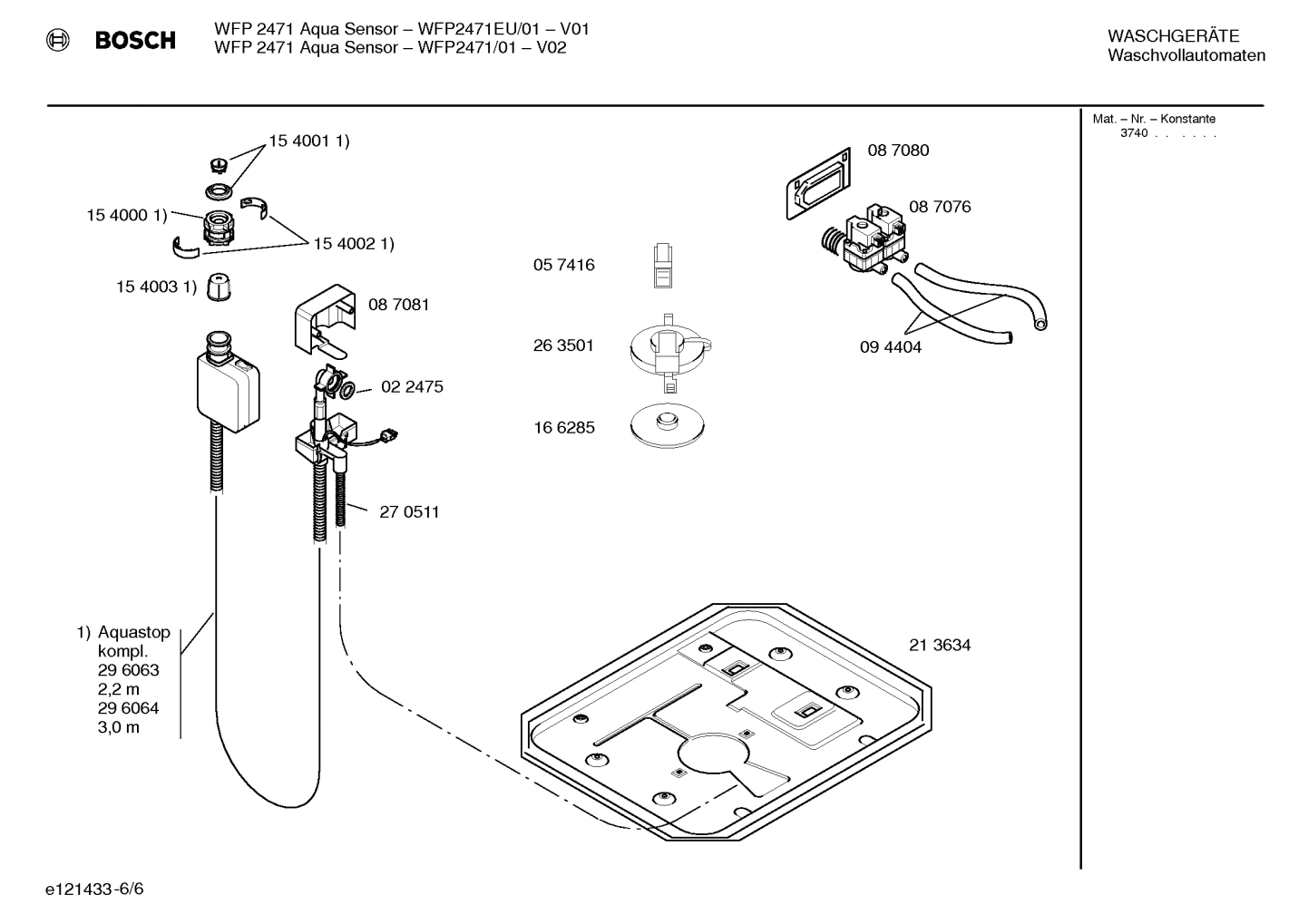 BOSCH

WFP 2471 Aqua Sensor – WFP2471EU/01 – V01
WFP 2471 Aqua Sensor – WFP2471/01 – V02

WASCHGERÄTE
Waschvollautomaten

Mat. – Nr. – Konstante
3740 . . . . . .

15 4001 1)

15 4000 1)

15 4002 1)

15 4003 1)

08 7081

02 2475

27 0511

05 7416

26 3501

16 6285

08 7080

08 7076

09 4404

21 3634

1) Aquastop
kompl.
29 6063
2,2 m
29 6064
3,0 m

e121433-6/6