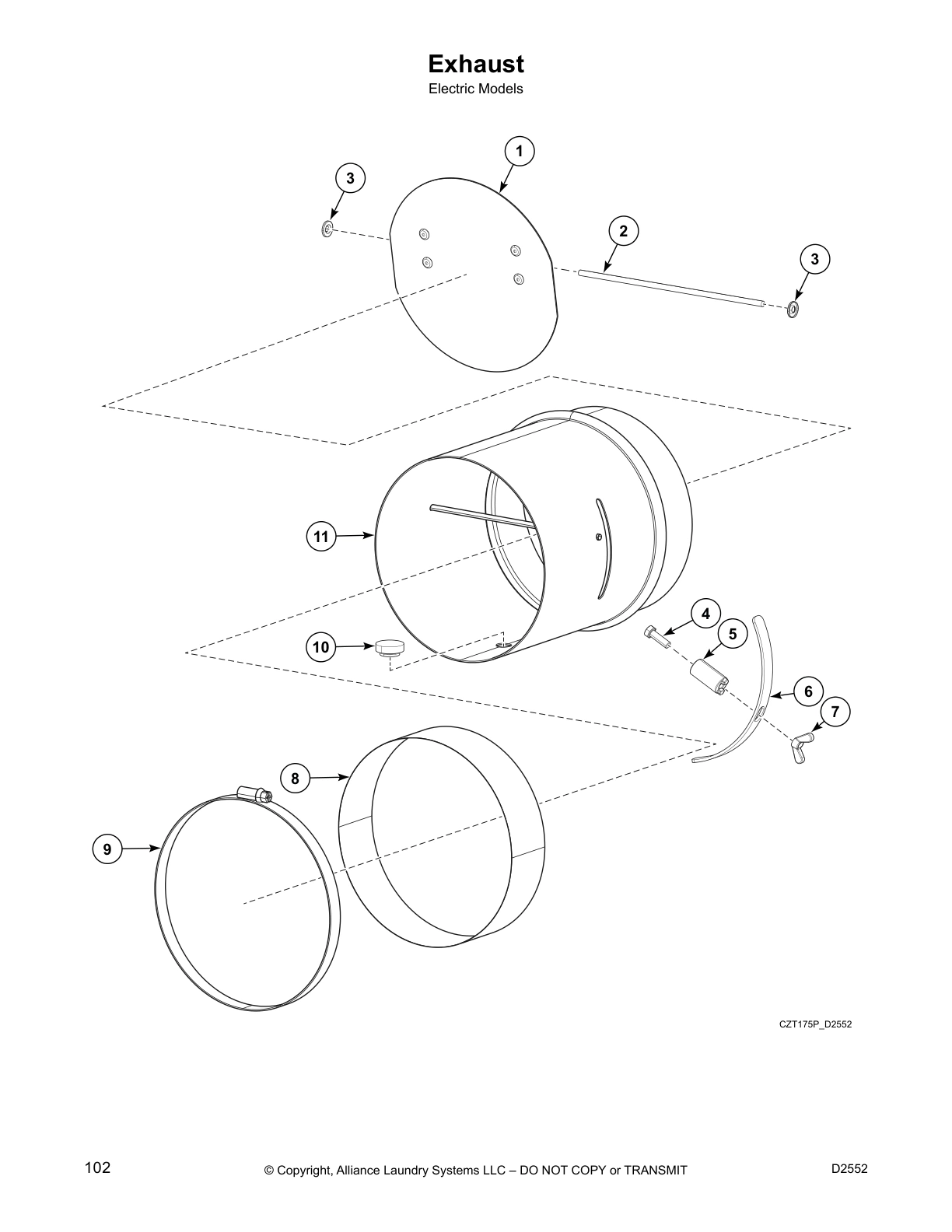 Exhaust
Electric Models

1
3
2
3
11
4
5
10
6
7
8
9

CZT175P_D2552

102 © Copyright, Alliance Laundry Systems LLC – DO NOT COPY or TRANSMIT D2552