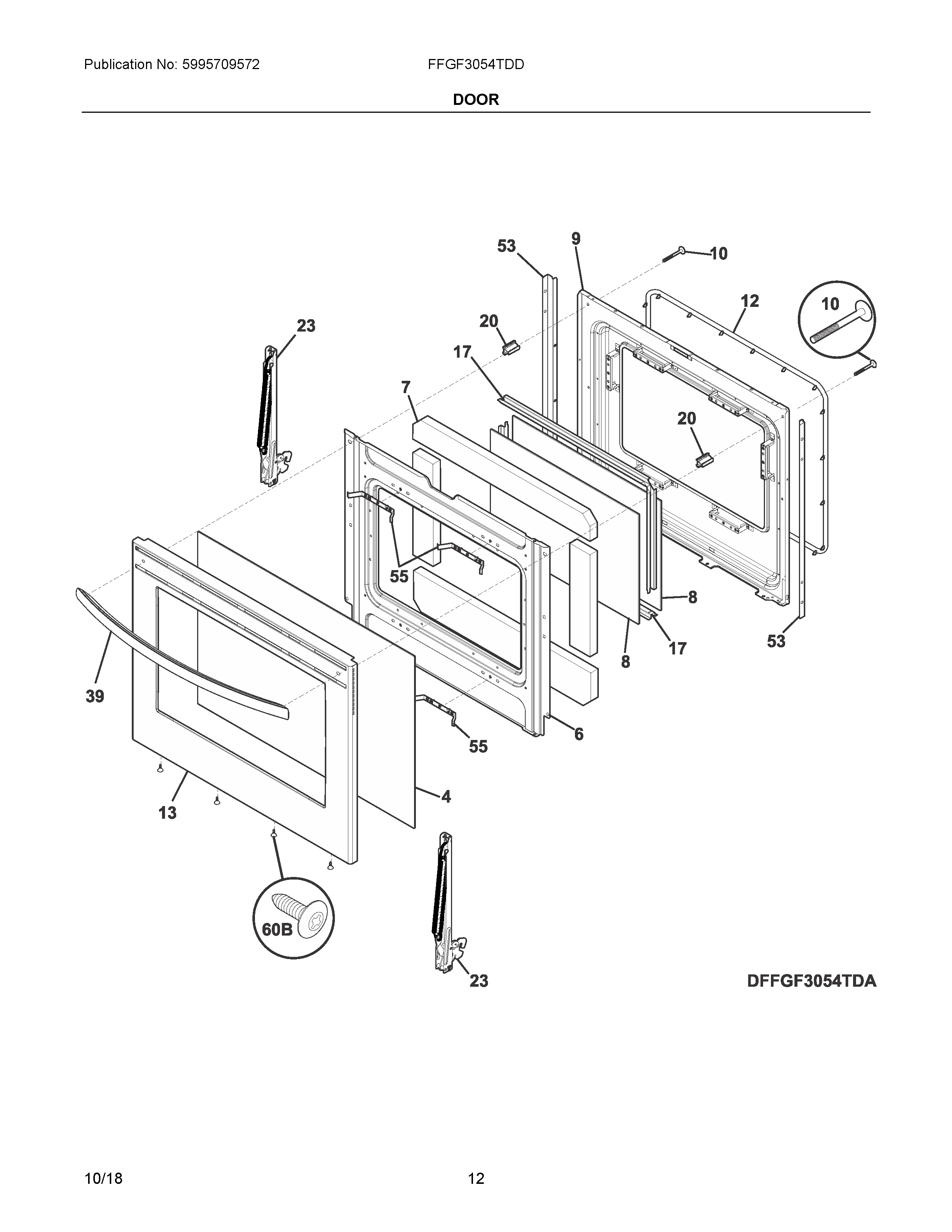 Publication No: 5995709572

FFGF3054TDD

DOOR

53
9
10
12
10
23
20
17
7
20
55
8
17
53
8
39
6
55
4
13
60B
23
DFFGF3054TDA

10/18

12