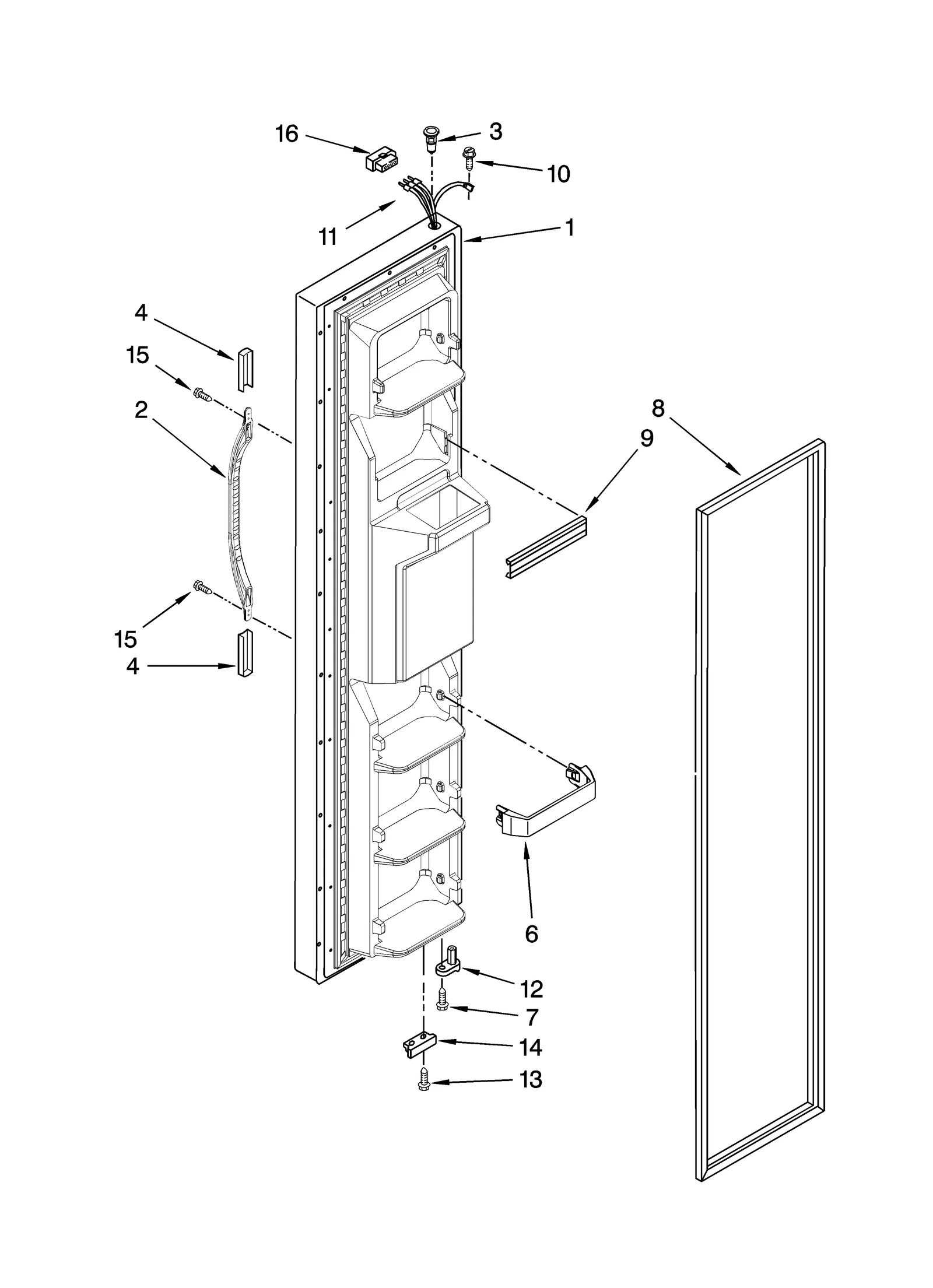 16
3
10
11
1
4
15
2
8
9
15
4
6
12
7
14
13