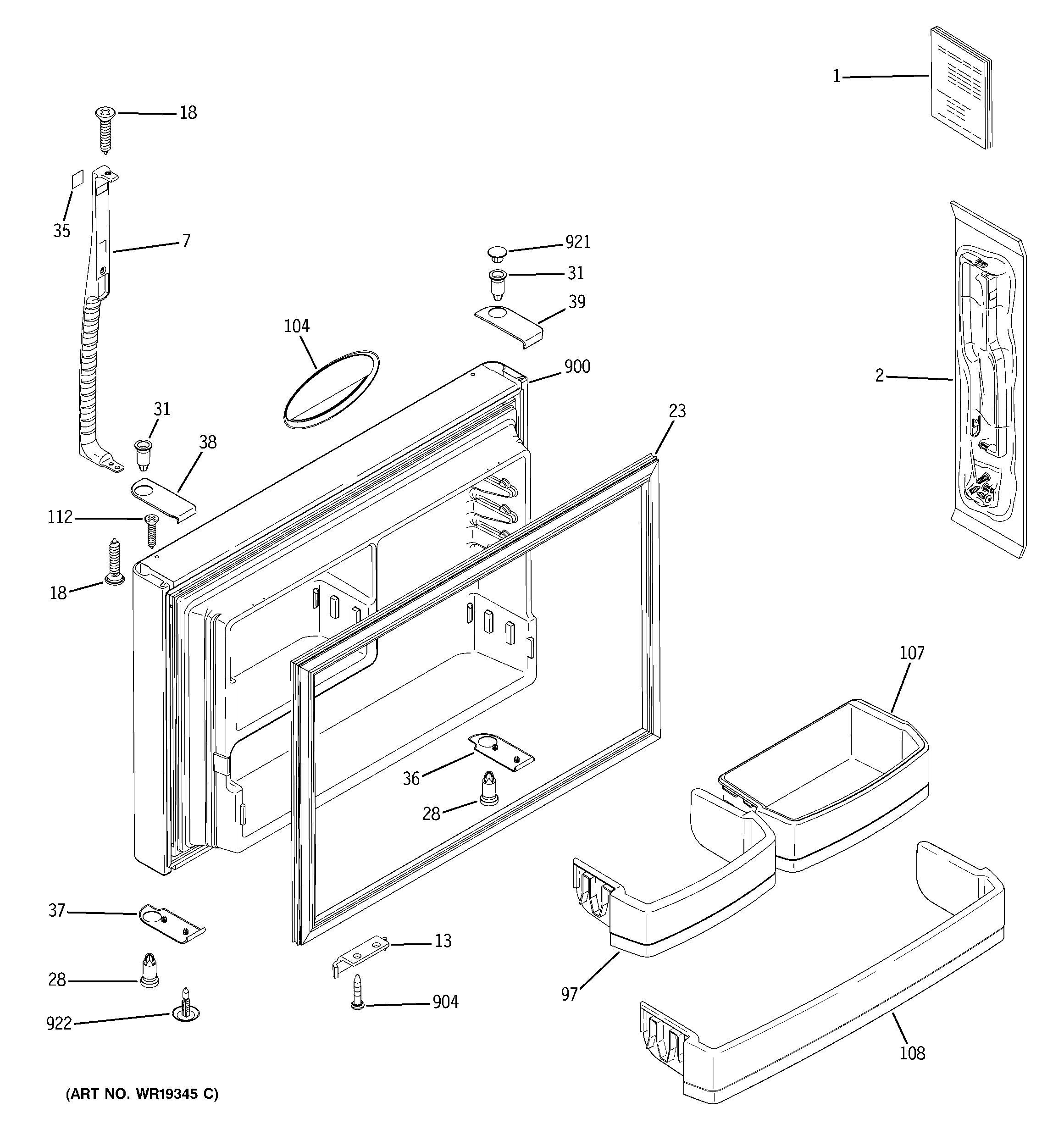 1
18
35
7
921
31
39
104
900
2
31
38
23
112
18
107
36
28
37
13
28
904
97
922
108
(ART NO. WR19345 C)