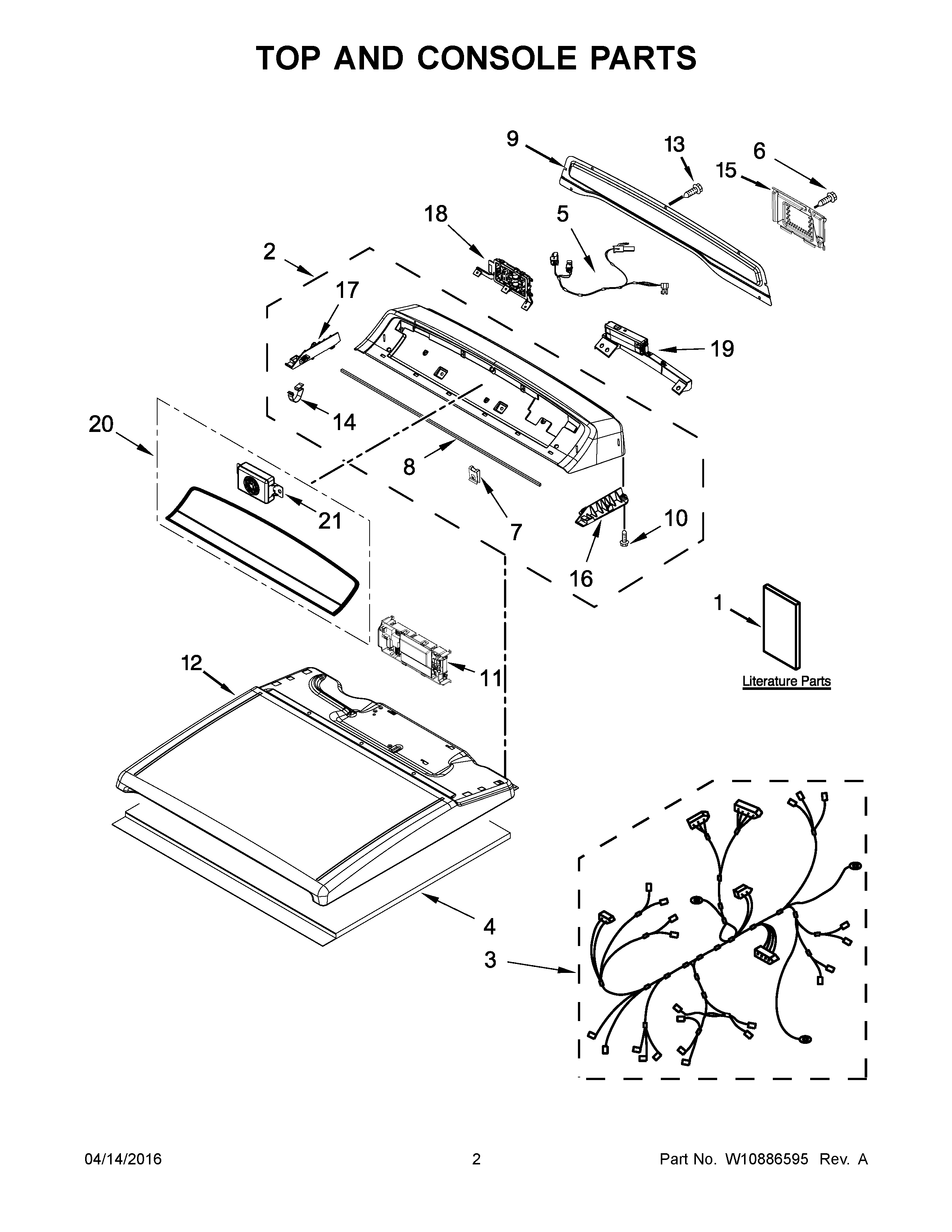 TOP AND CONSOLE PARTS

9
13
6
15
18
5
2
17
19
14
20
8
21
7
10
16
1
Literature Parts
12
11
4
3

04/14/2016
2
Part No. W10886595 Rev. A