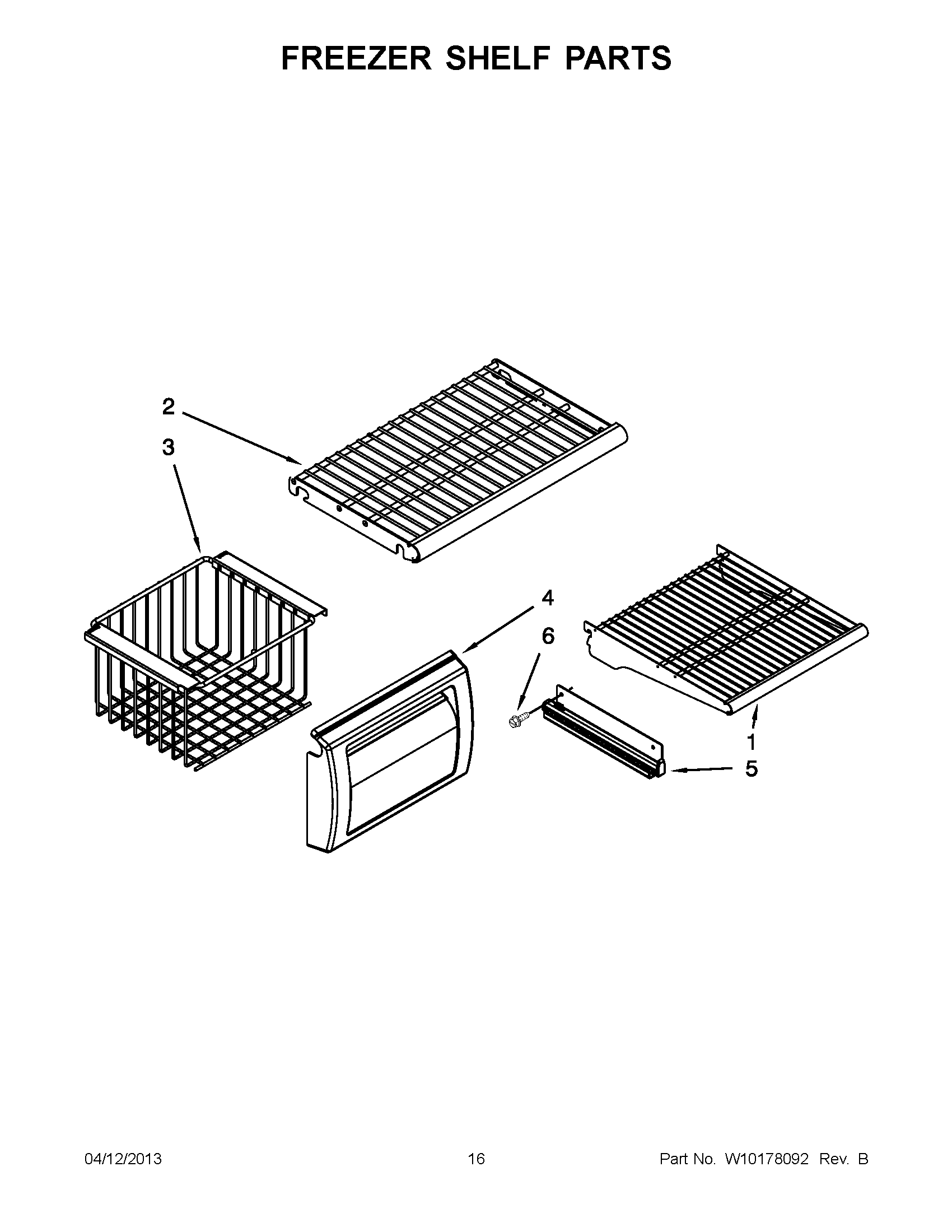 FREEZER SHELF PARTS

2
3
4
6
1
5

04/12/2013
16
Part No. W10178092 Rev. B