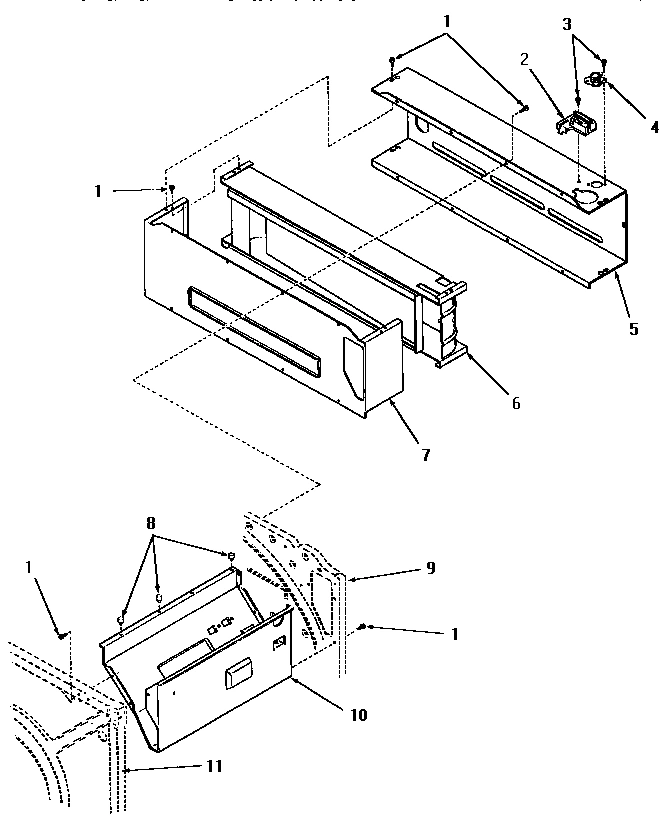 1
3
2
4
1
5
6
7
8
9
1
1
10
11