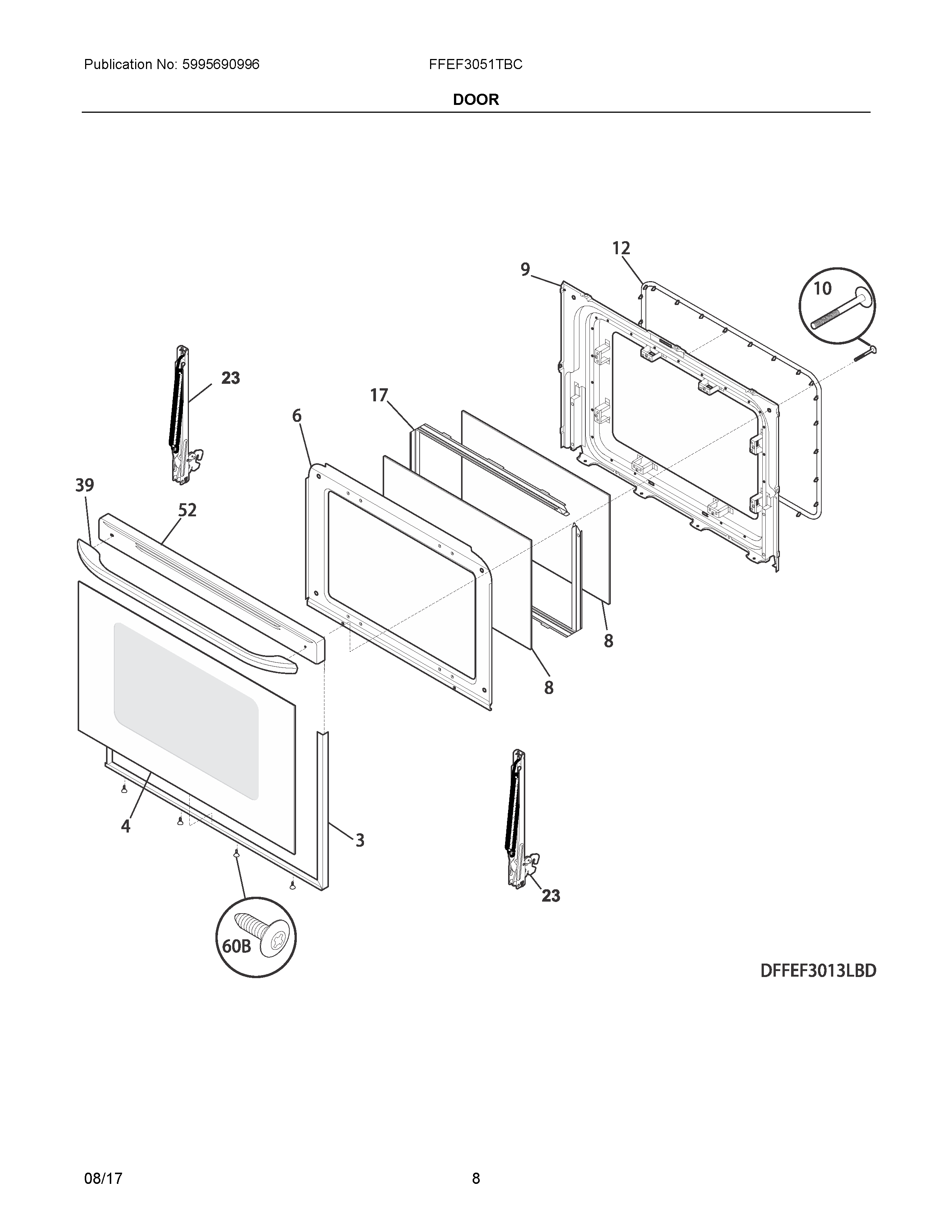 Publication No: 5995690996

FFEF3051TBC

DOOR

12

9

10

23

17

6

39

52

8

8

4

3

23

60B

DFFEF3013LBD

08/17

8