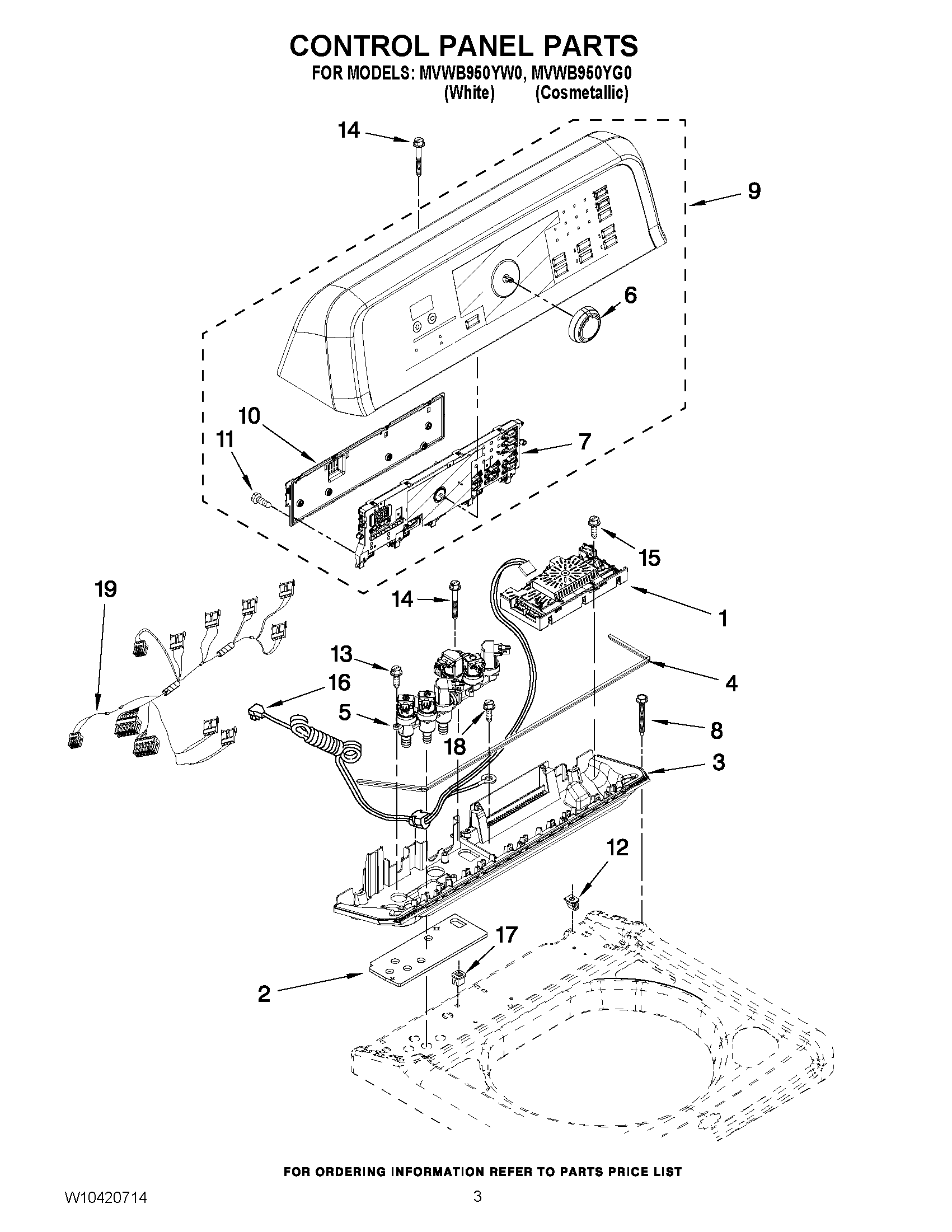 CONTROL PANEL PARTS

FOR MODELS: MVWB950YW0, MVWB950YG0
(White) (Cosmetallic)

14

9

6

10

11

7

15

19

14

1

13

4

16

5

18

8

3

12

17

2

FOR ORDERING INFORMATION REFER TO PARTS PRICE LIST

W10420714

3