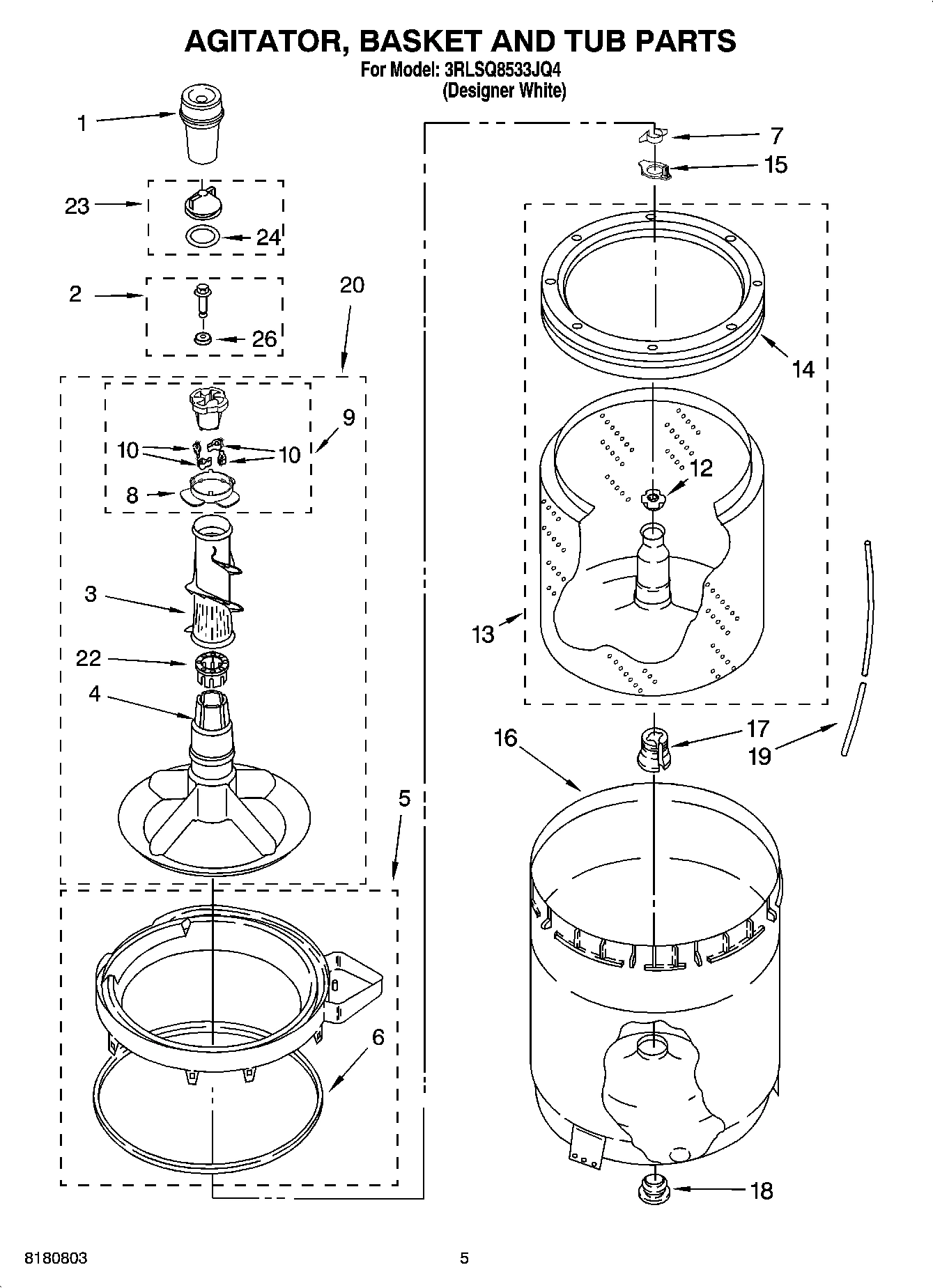 AGITATOR, BASKET AND TUB PARTS
For Model: 3RLSQ8533JQ4
(Designer White)

1
23
24
2
26
20
9
10
10
8
3
22
4
5
6
7
15
14
12
13
16
17
19
18

8180803
5