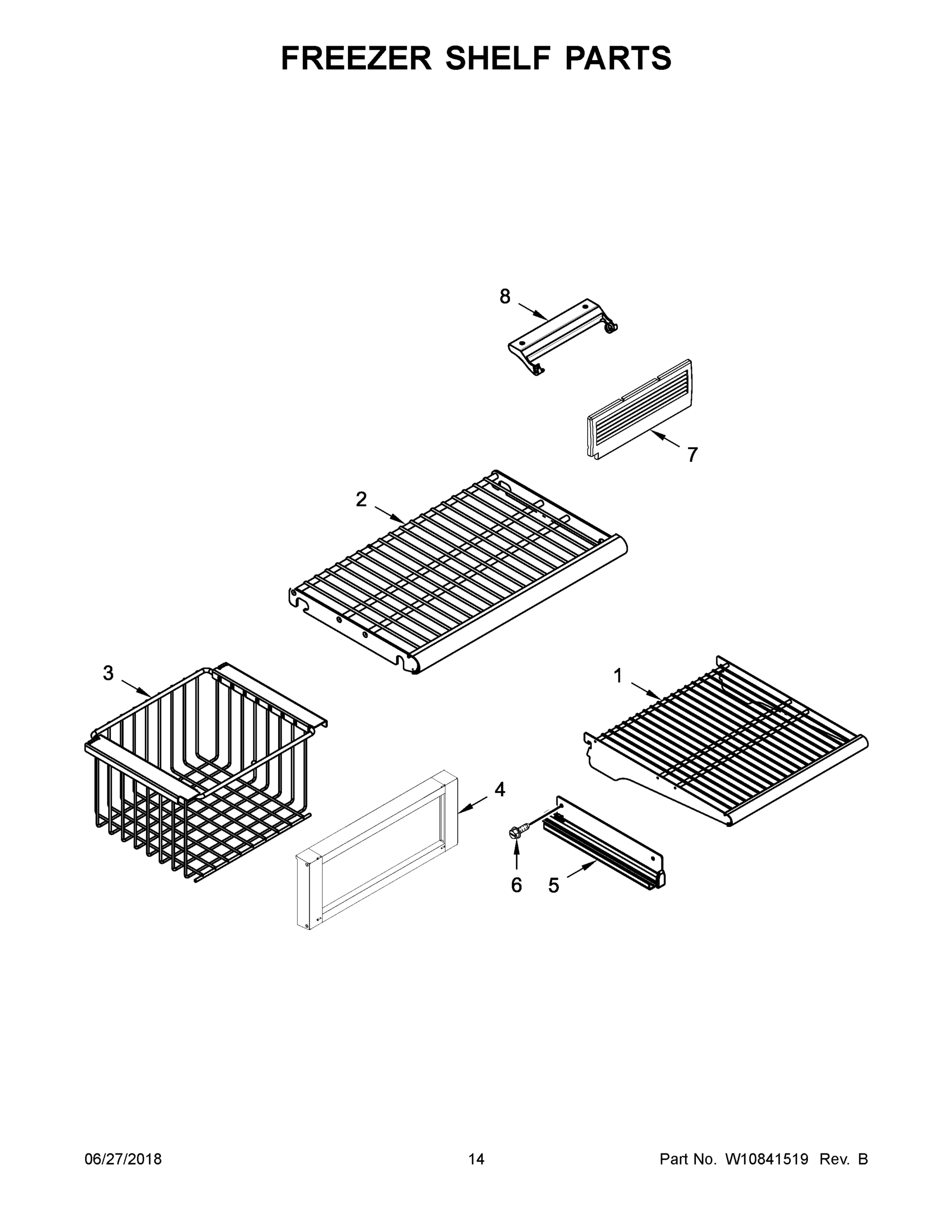 FREEZER SHELF PARTS

8

7

2

3

1

4

6

5

06/27/2018

14

Part No. W10841519 Rev. B