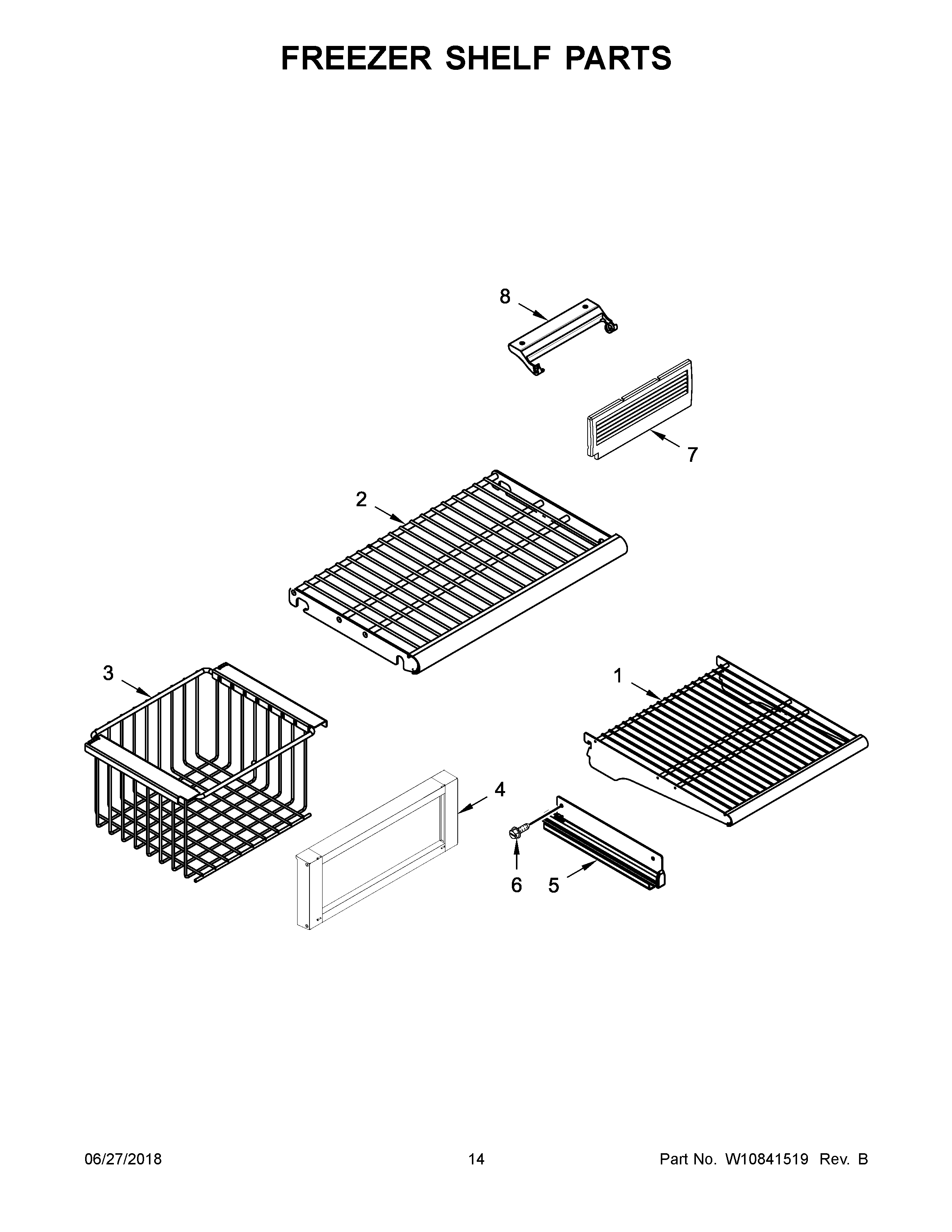 FREEZER SHELF PARTS

8

7

2

3

1

4

6

5

06/27/2018

14

Part No. W10841519 Rev. B