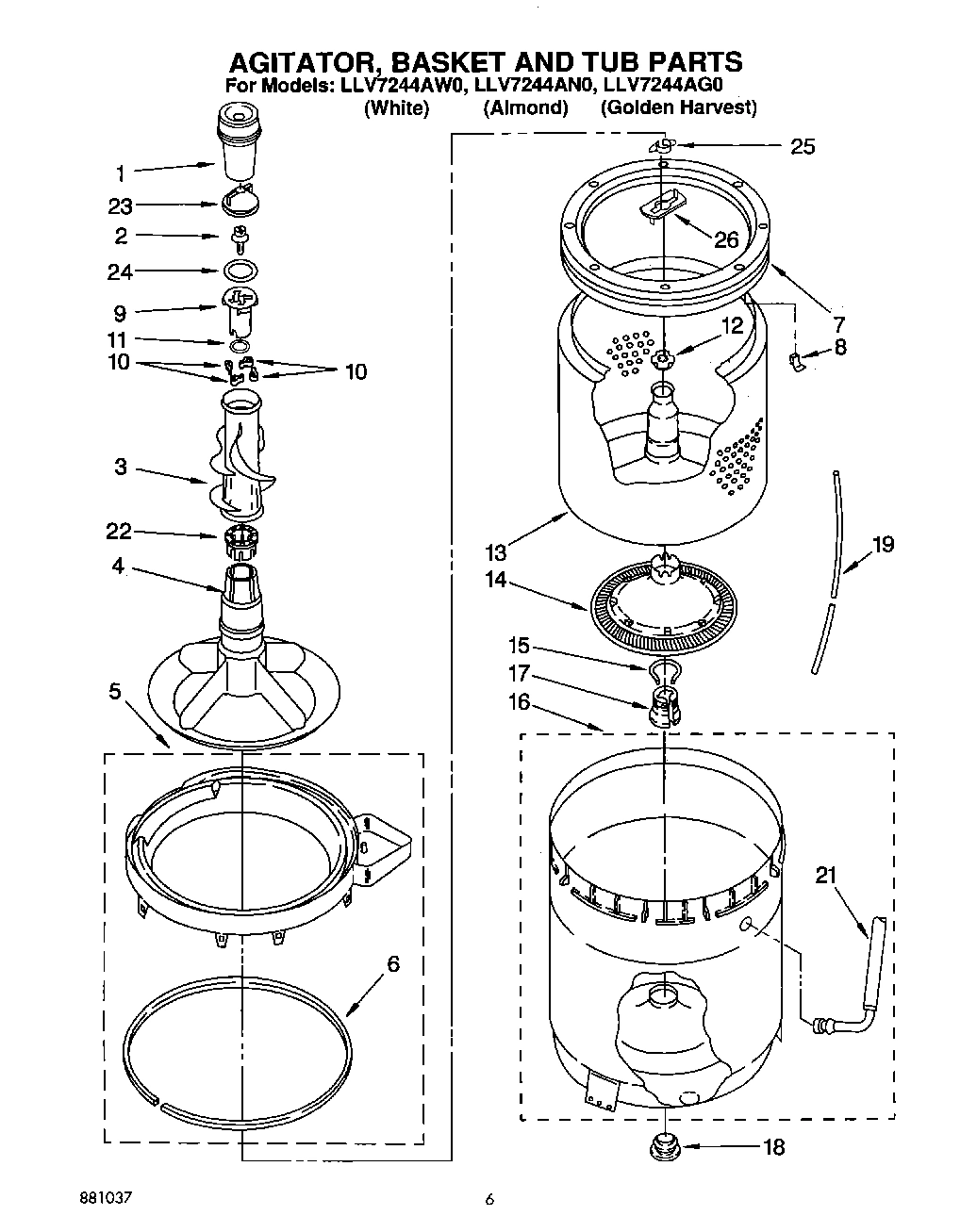 AGITATOR, BASKET AND TUB PARTS
For Models: LLV7244AW0, LLV7244AN0, LLV7244AG0
(White) (Almond) (Golden Harvest)

1
23
2
24
9
11
10
10
3
22
4
5
6

25
26
7
12
8
13
19
14
15
17
16
21
18

881037

6