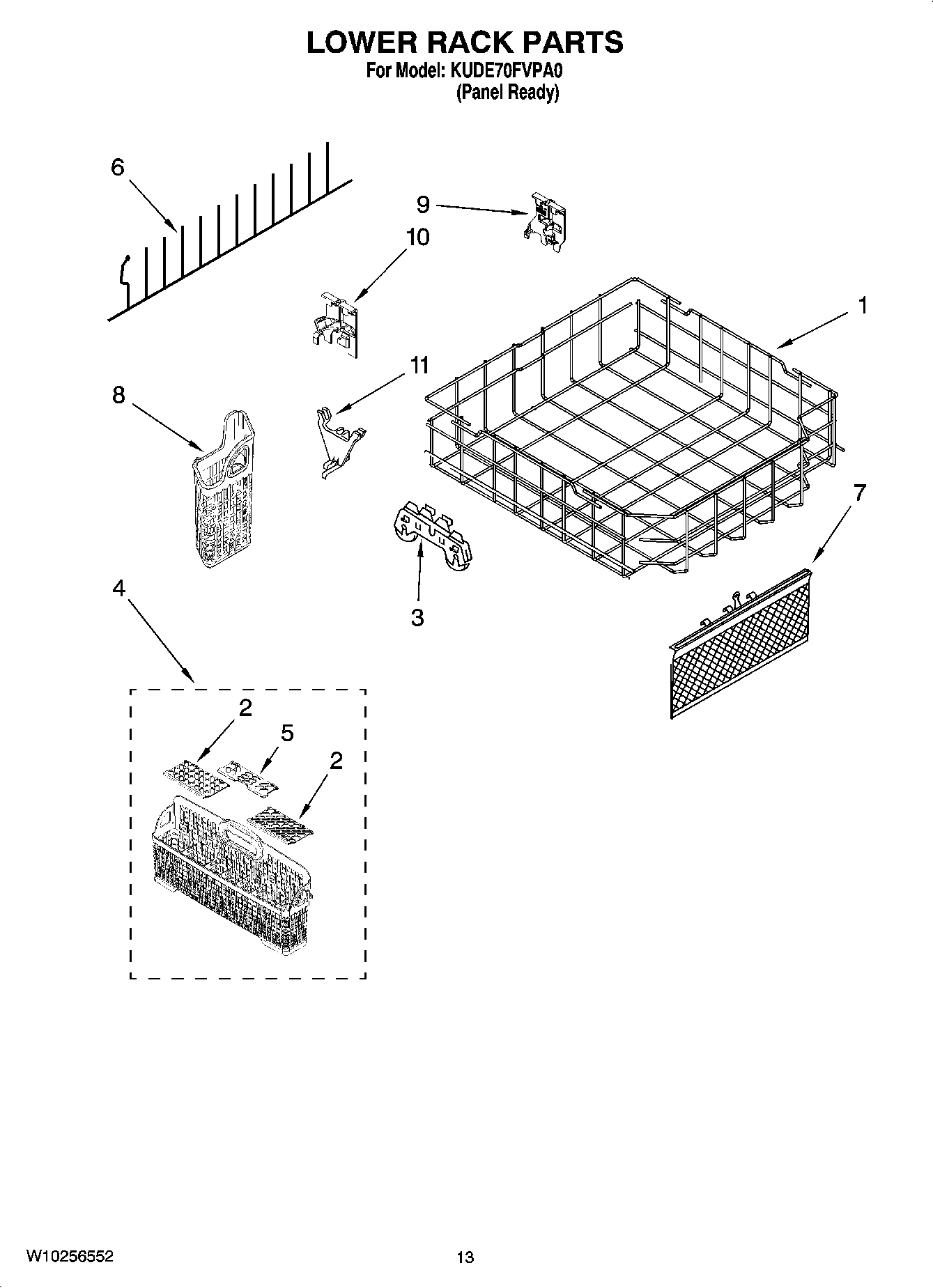 LOWER RACK PARTS
For Model: KUDE70FVPA0
(Panel Ready)

6
9
10
1
11
8
7
3
4
2
5
2

W10256552
13