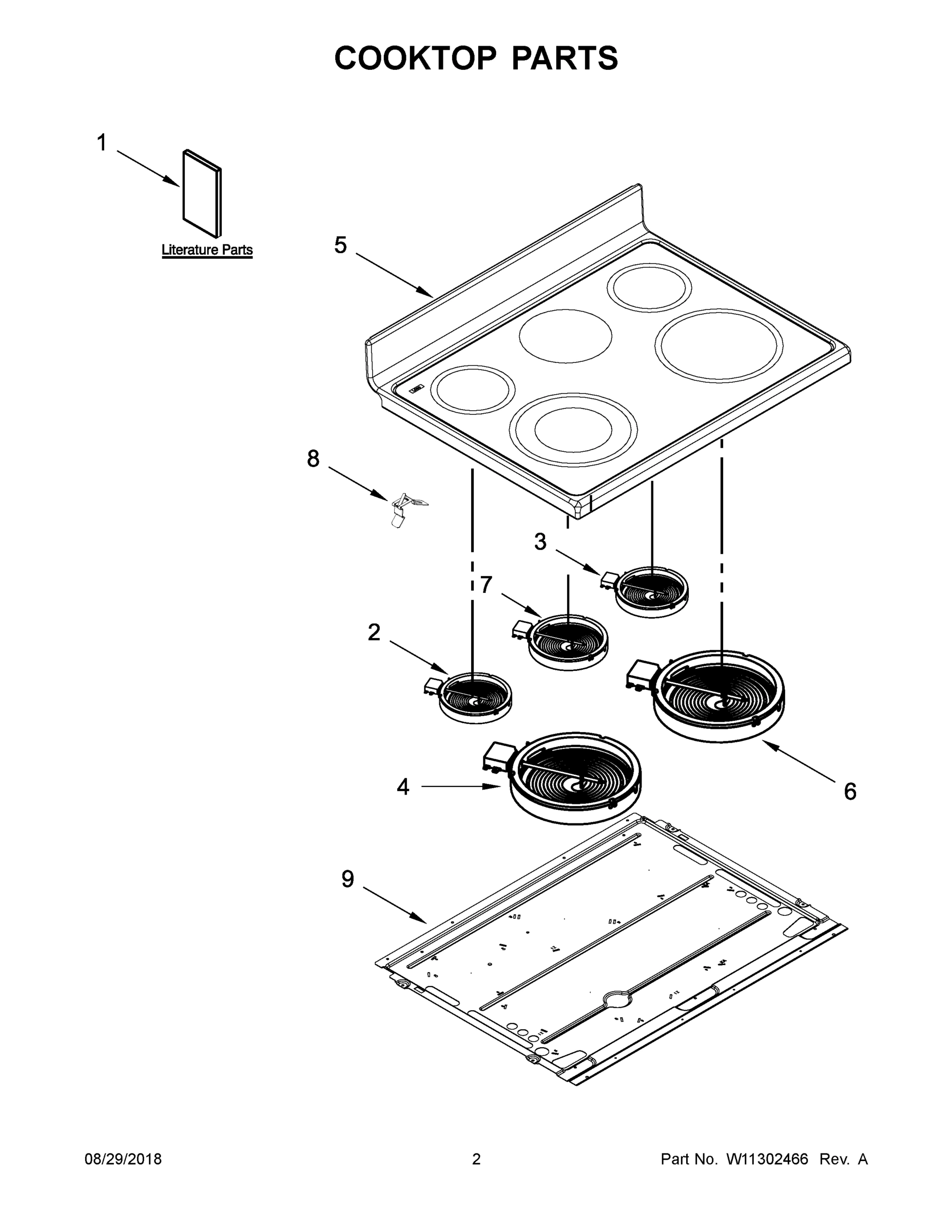 COOKTOP PARTS

1

Literature Parts

5

8

3

7

2

4

6

9

08/29/2018

2

Part No. W11302466 Rev. A