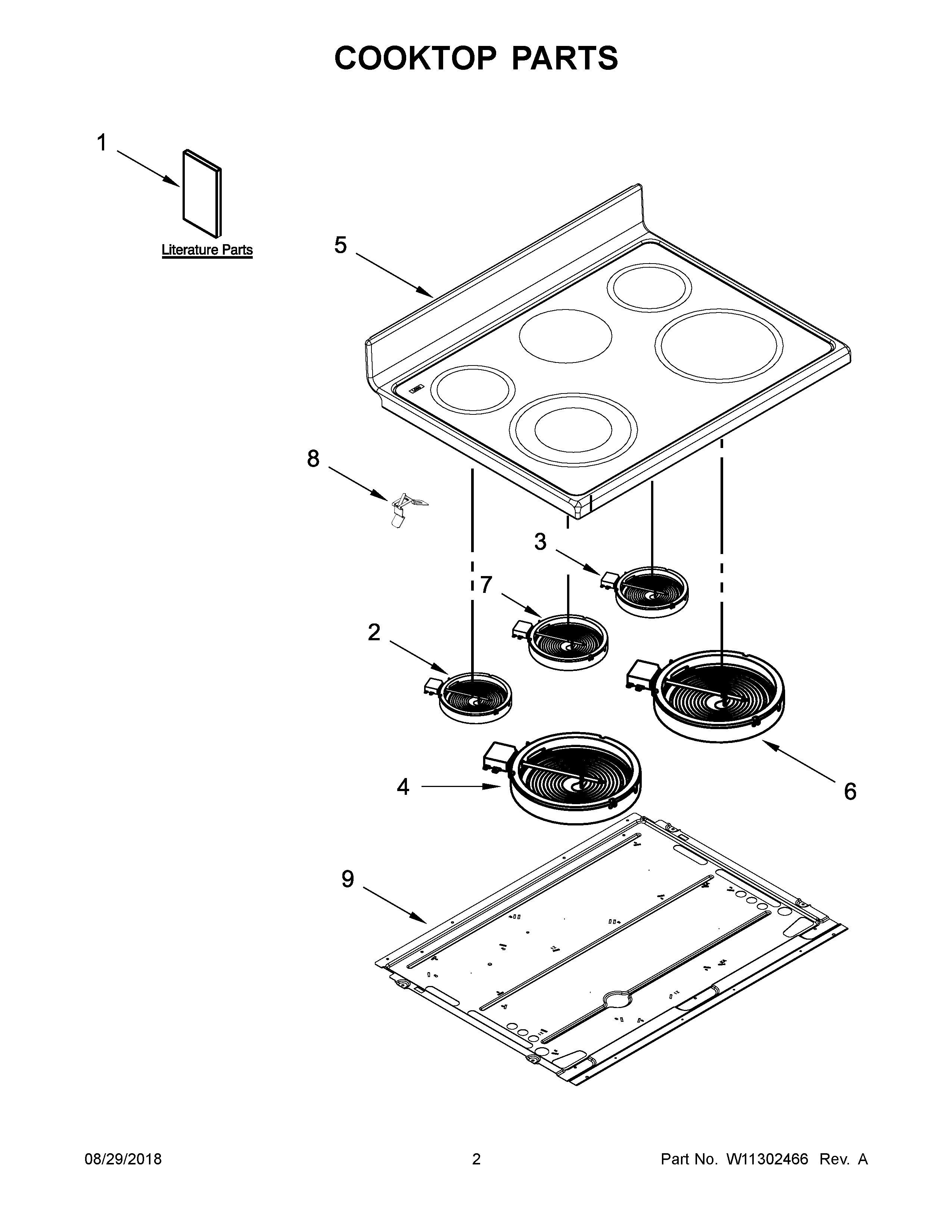 COOKTOP PARTS

1

Literature Parts

5

8

3

7

2

4

6

9

08/29/2018

2

Part No. W11302466 Rev. A