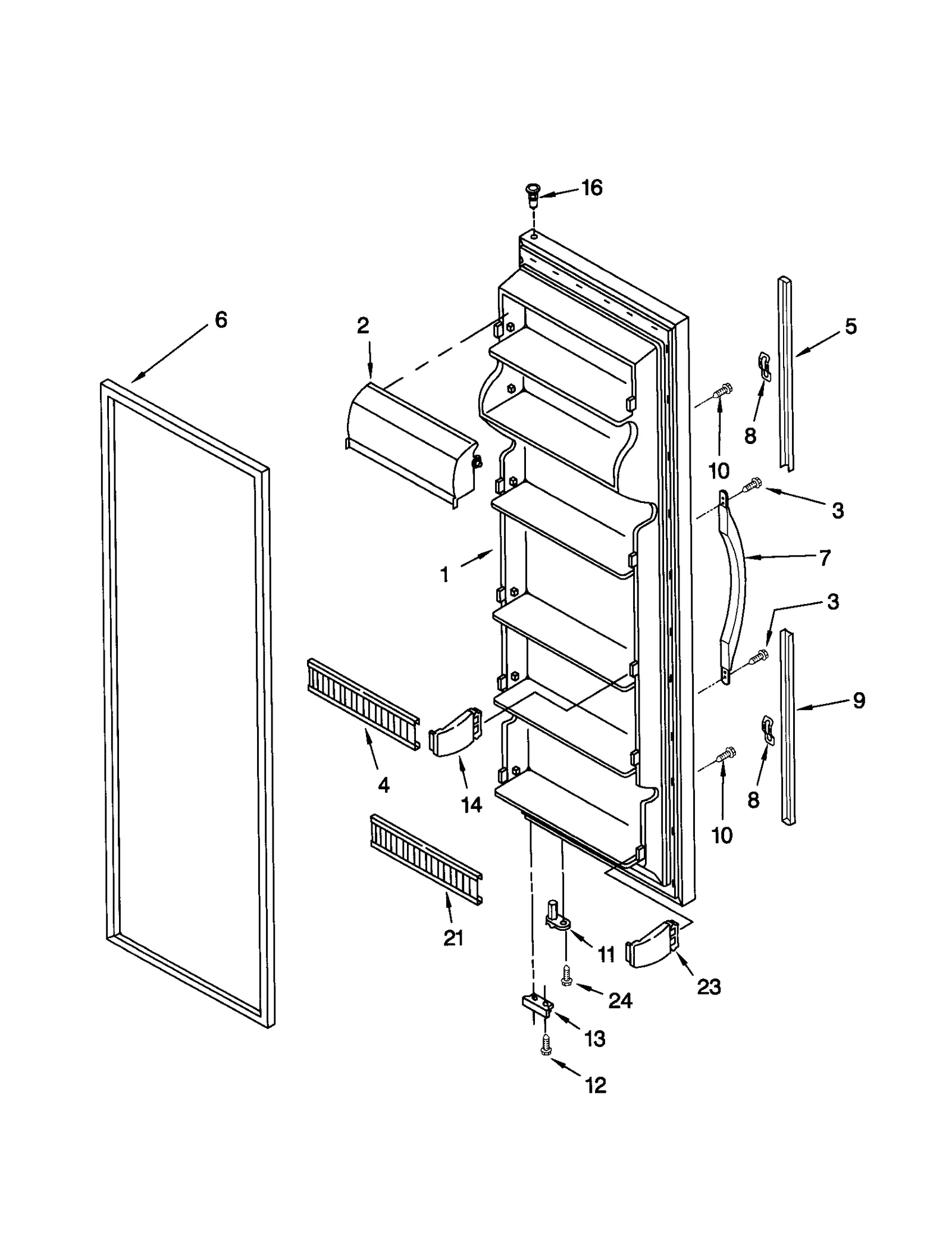 16
6
2
5
8
10
3
1
7
3
9
4
14
8
10
21
11
23
24
13
12