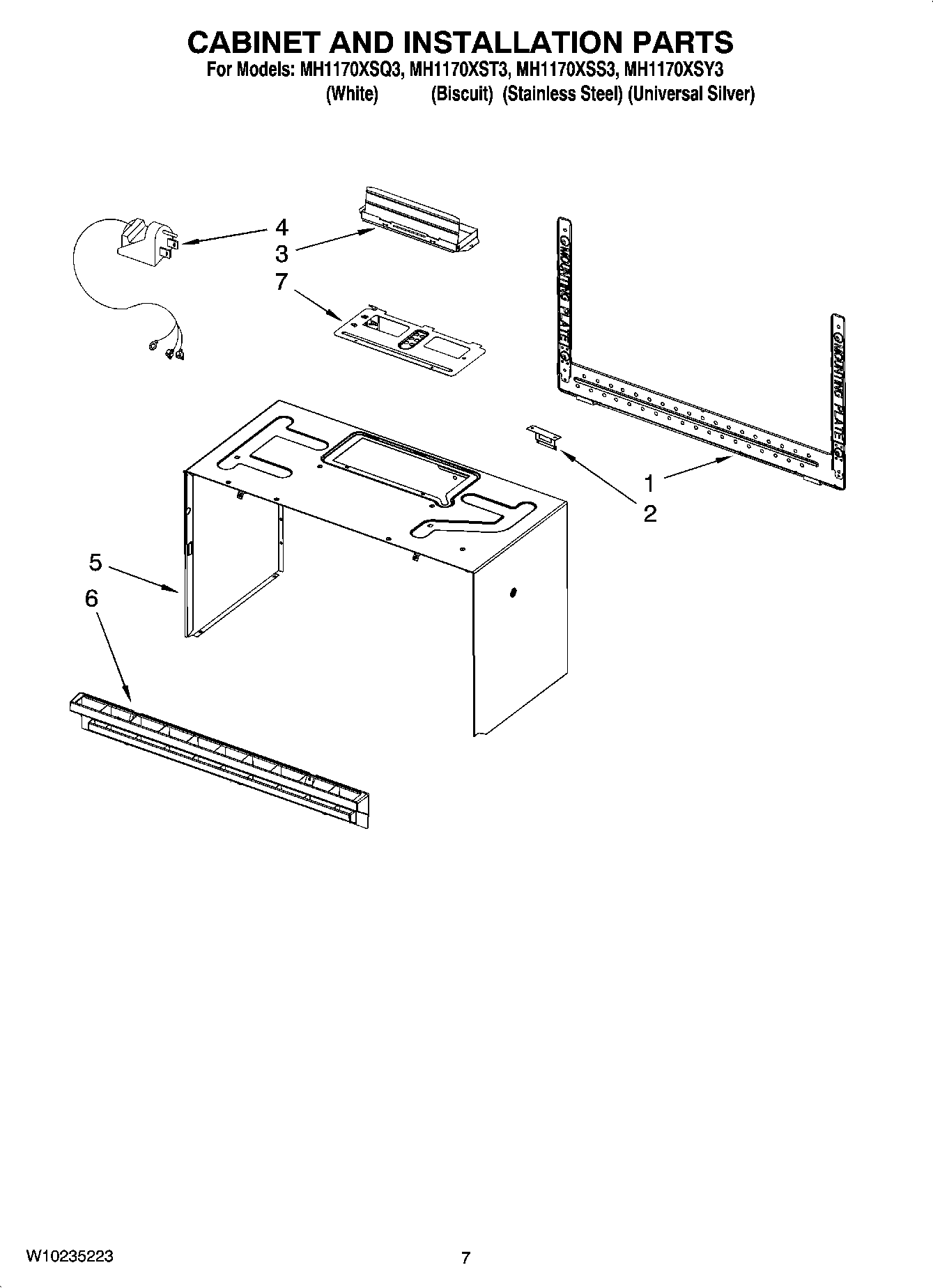 CABINET AND INSTALLATION PARTS

For Models: MH1170XSQ3, MH1170XST3, MH1170XSS3, MH1170XSY3
(White) (Biscuit) (Stainless Steel) (Universal Silver)

4
3
7
MOUNTING PLATE
MOUNTING PLATE
1
2
5
6

W10235223

7