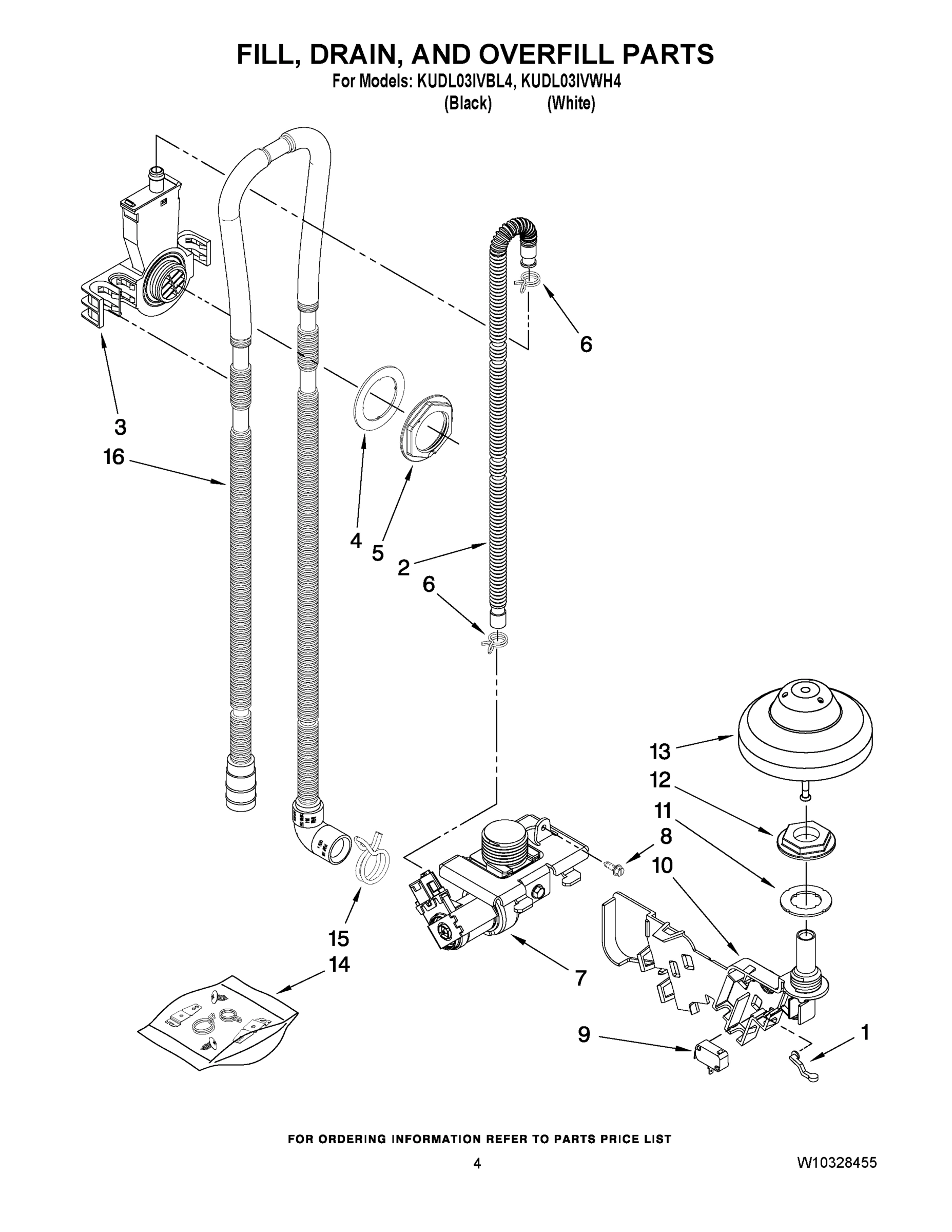 FILL, DRAIN, AND OVERFILL PARTS

For Models: KUDL03IVBL4, KUDL03IVWH4
(Black) (White)

6

3
16

4
5
2
6

13
12
11
8
10

15
14

7

9
1

FOR ORDERING INFORMATION REFER TO PARTS PRICE LIST

4

W10328455