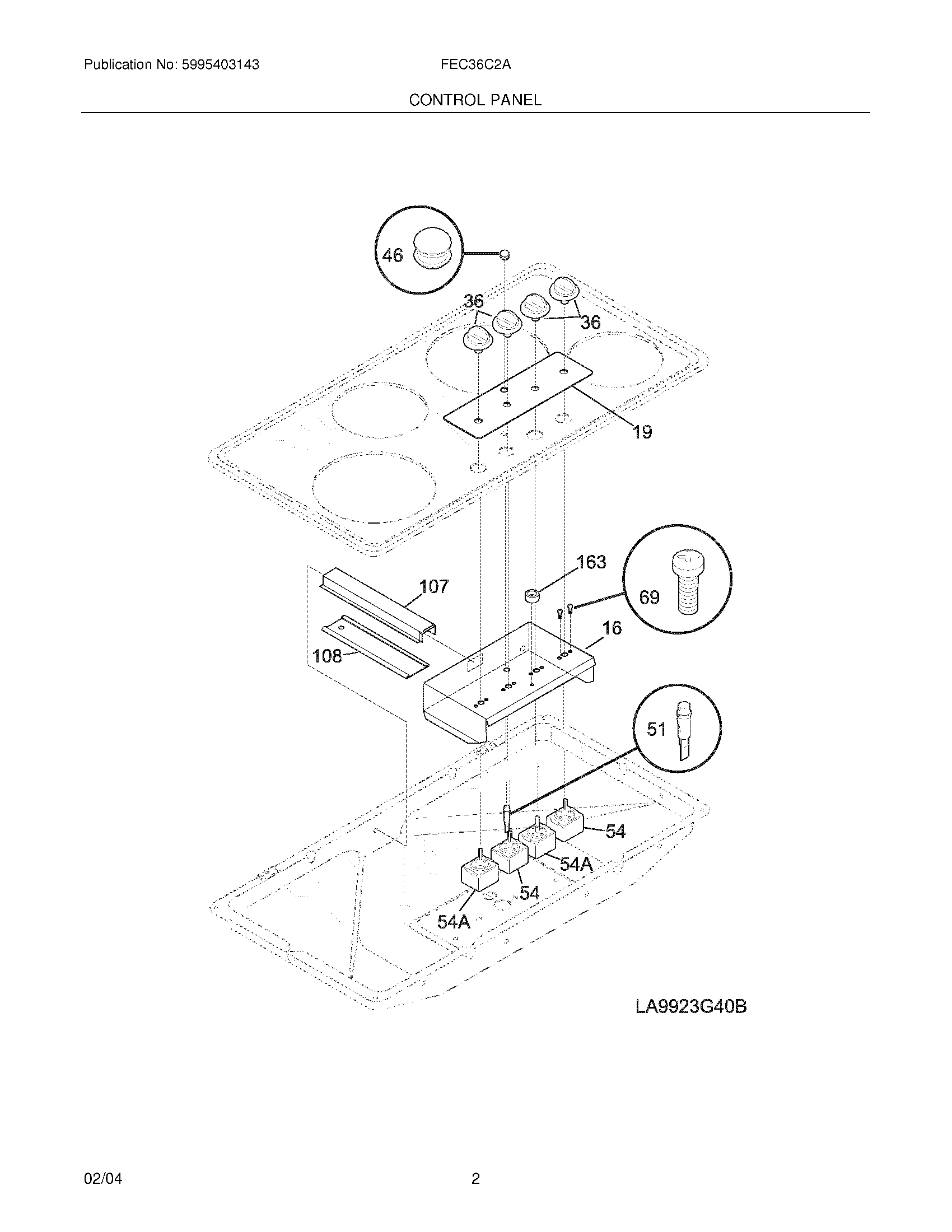 Publication No: 5995403143

FEC36C2A

CONTROL PANEL

46

36

36

19

163

107

69

16

108

51

54

54A

54

54A

LA9923G40B

02/04

2