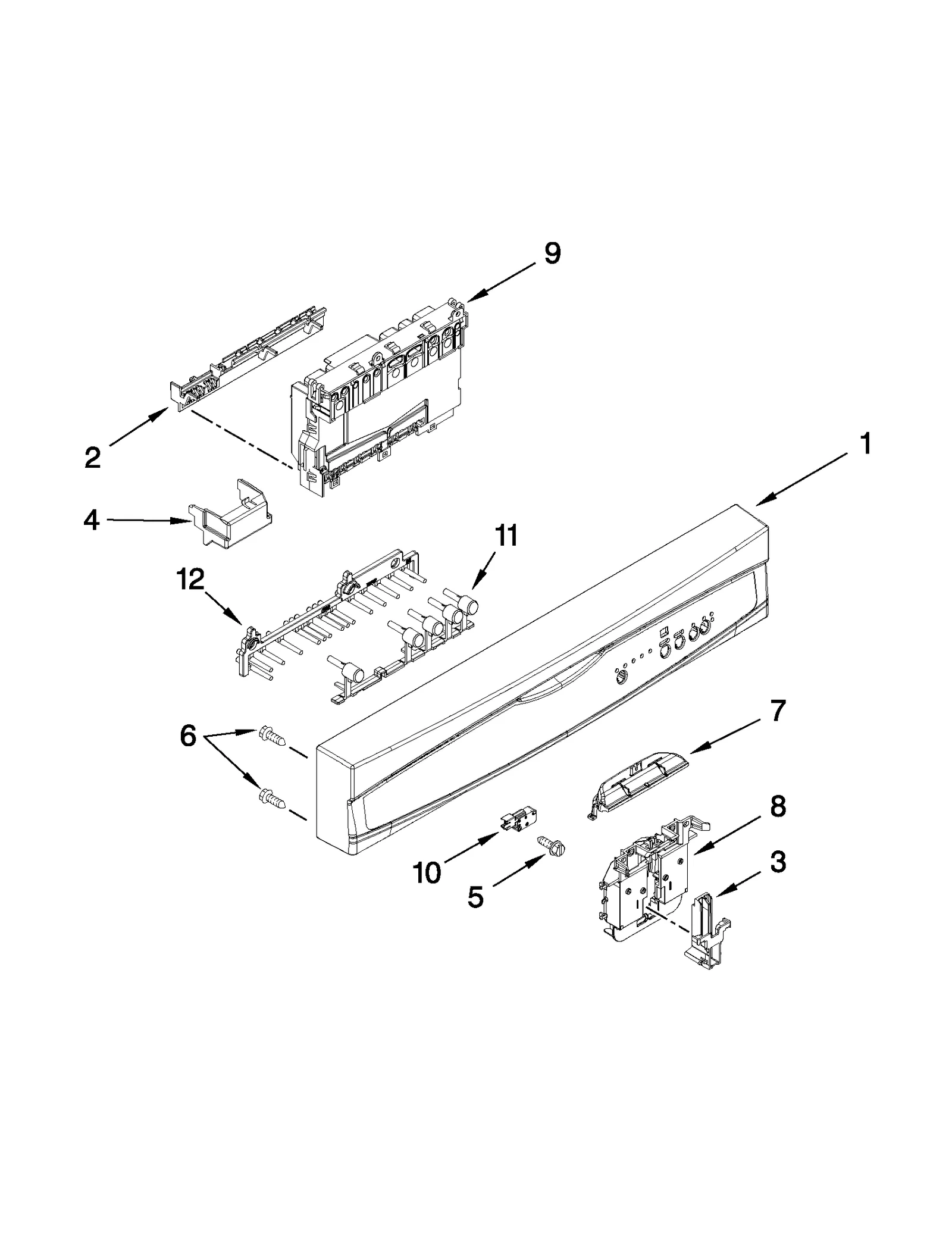 9
2
1
4
11
12
6
7
8
10
5
3