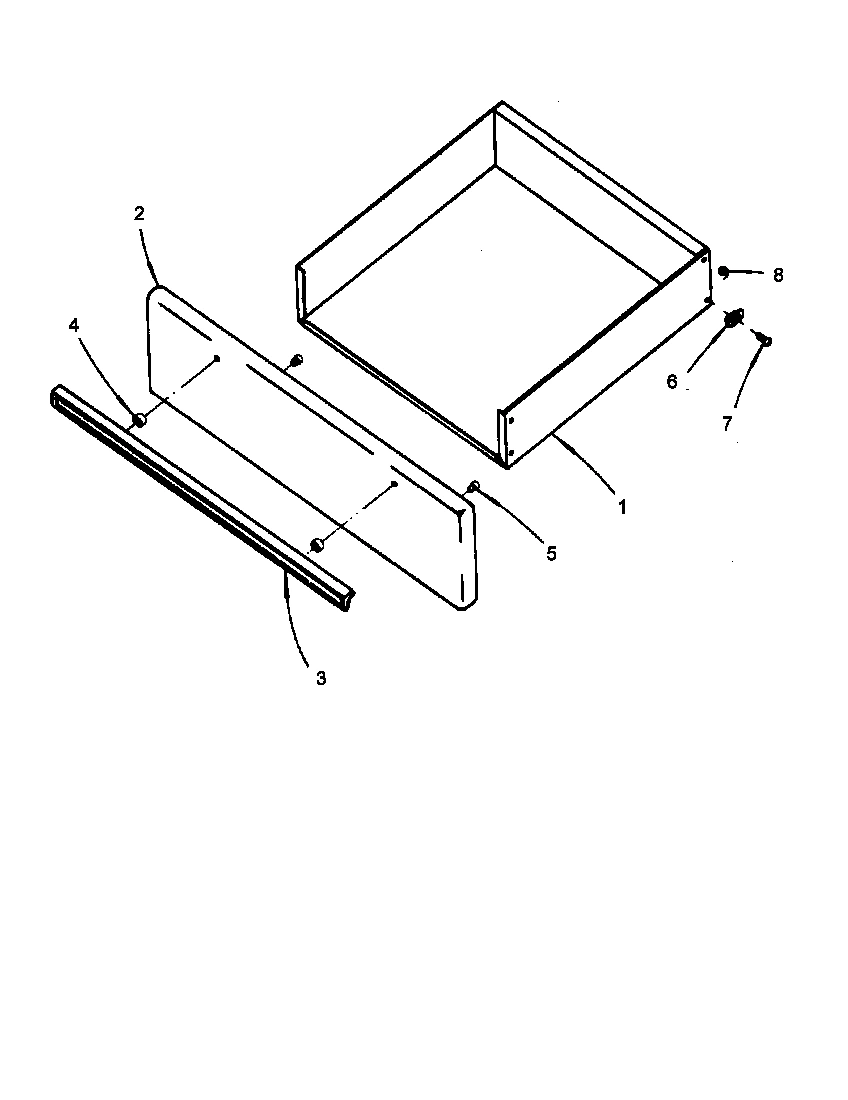 2
8
4
6
7
1
5
3