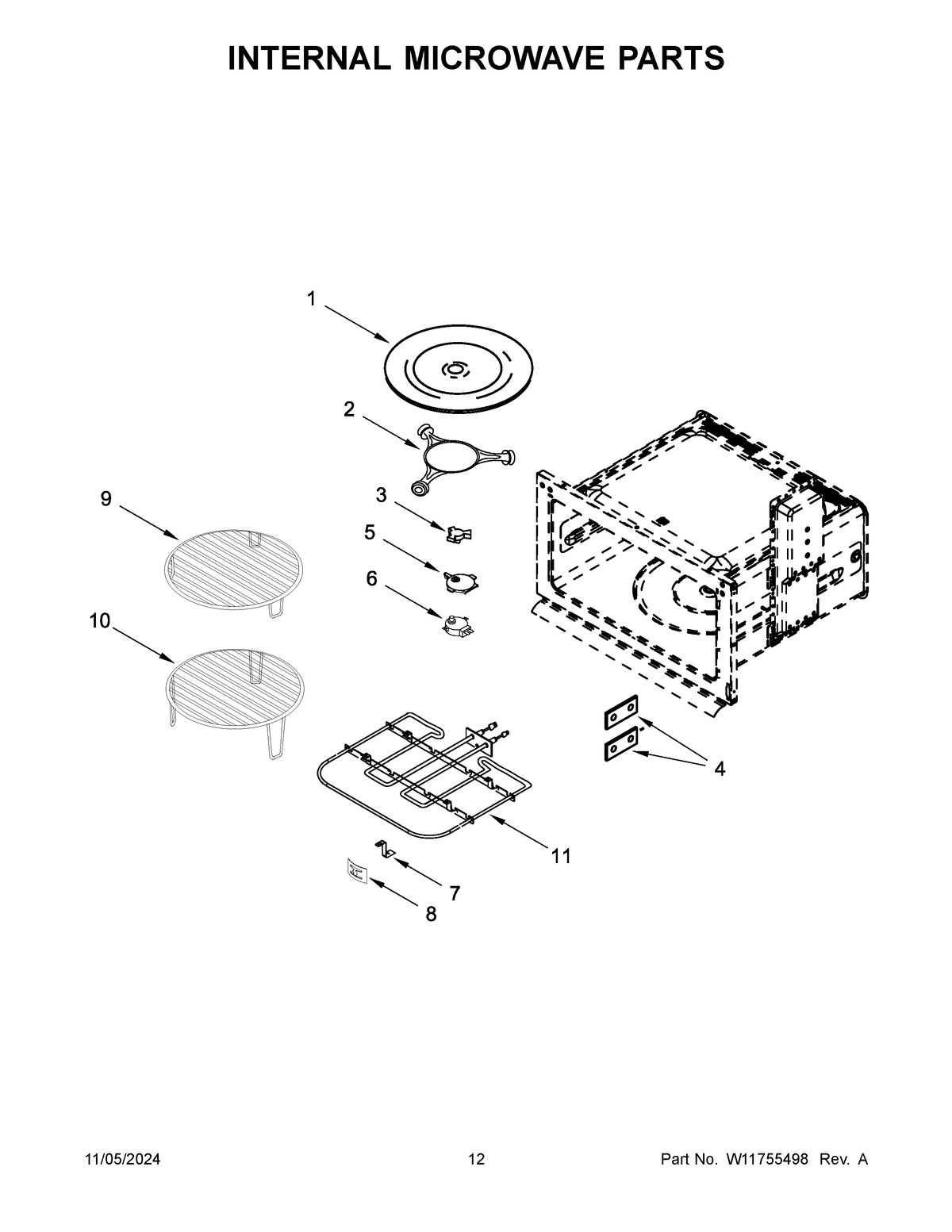 INTERNAL MICROWAVE PARTS

1

2

9

3

5

6

10

4

11

7

8

11/05/2024

12

Part No. W11755498 Rev. A