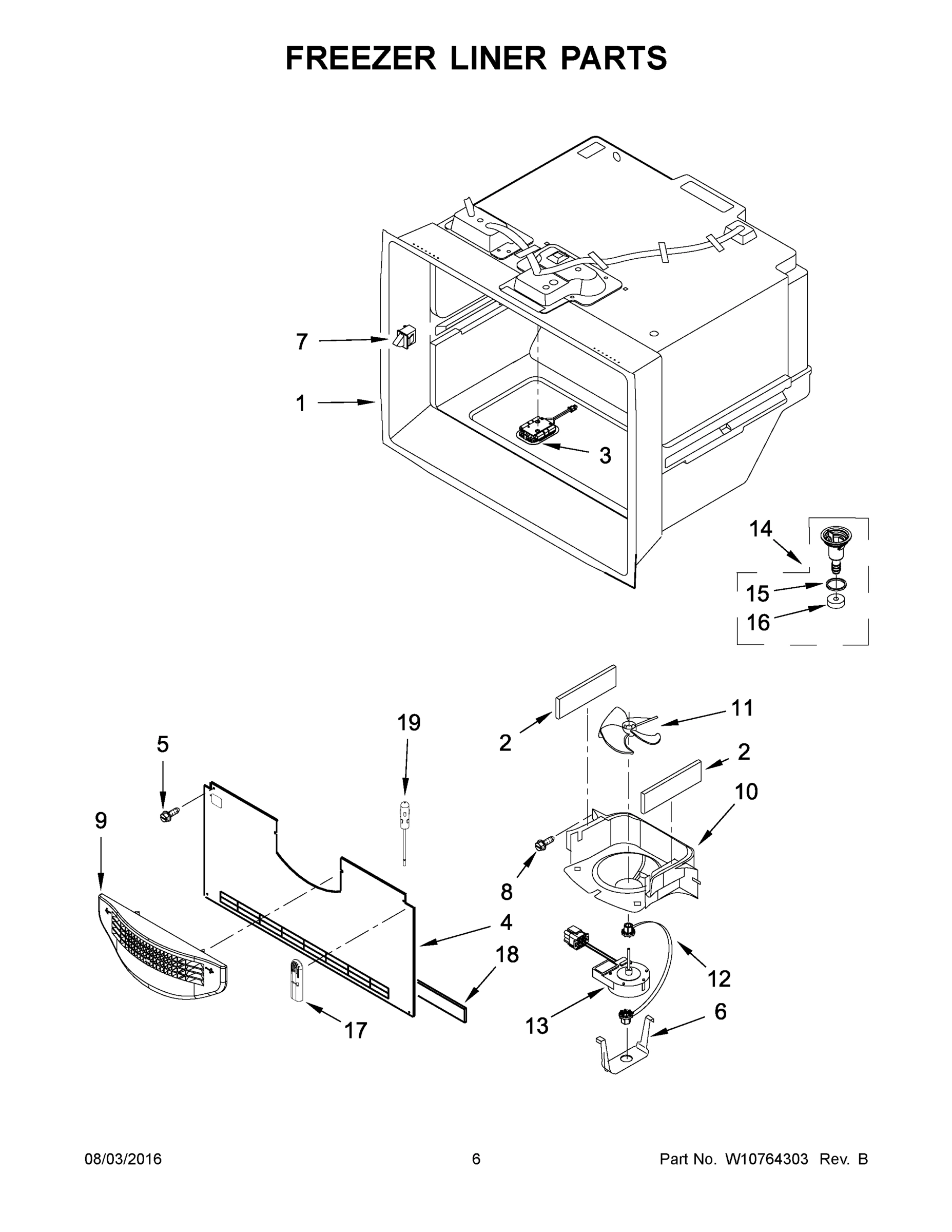 FREEZER LINER PARTS

7

1

3

14

15

16

19

5

9

2

11

2

10

8

4

18

17

12

13

6

08/03/2016 6 Part No. W10764303 Rev. B