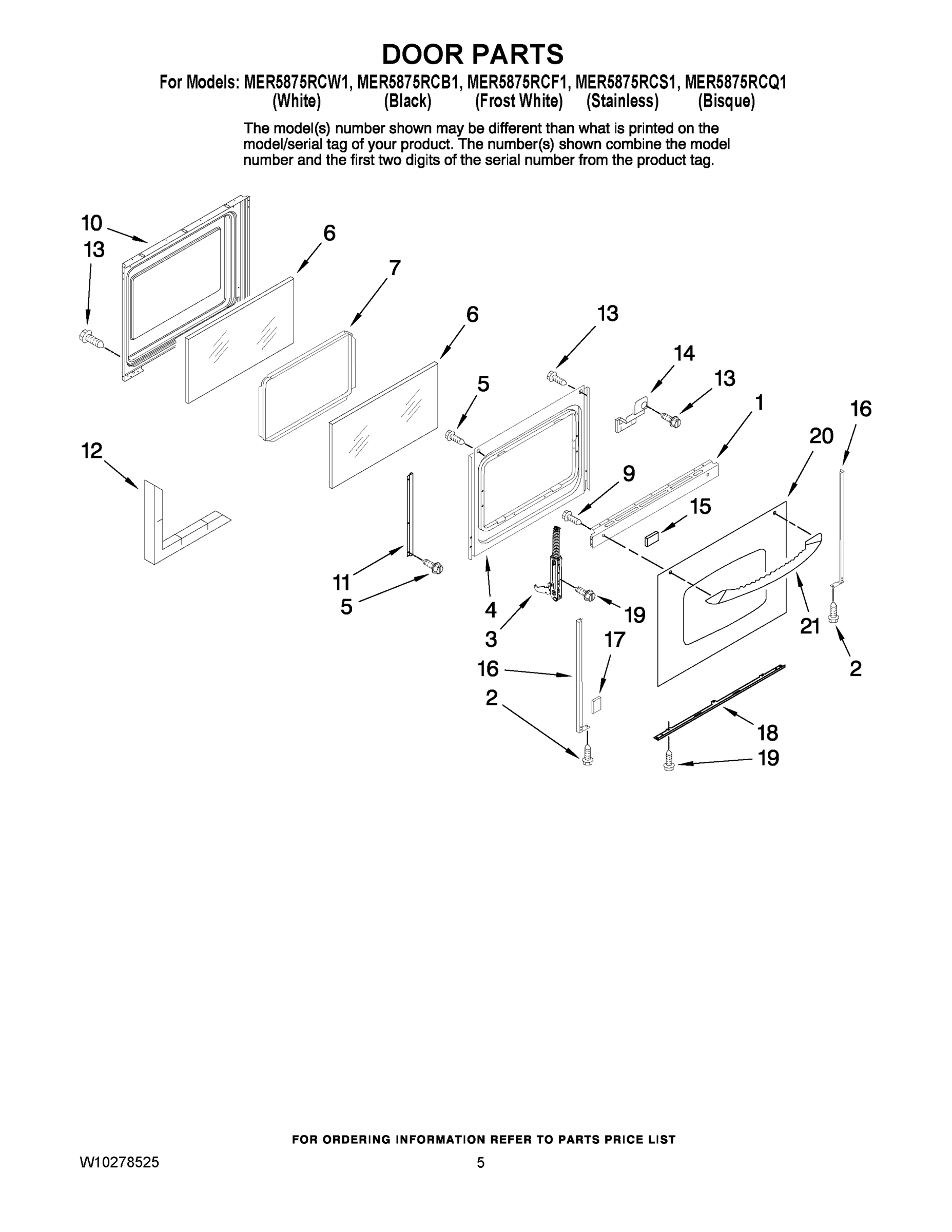 DOOR PARTS

For Models: MER5875RCW1, MER5875RCB1, MER5875RCF1, MER5875RCS1, MER5875RCQ1
(White) (Black) (Frost White) (Stainless) (Bisque)

The model(s) number shown may be different than what is printed on the model/serial tag of your product. The number(s) shown combine the model number and the first two digits of the serial number from the product tag.

10
13
6
7
6
13
14
13
5
1
16
20
12
9
15
11
5
4
3
19
21
17
16
2
2
18
19

FOR ORDERING INFORMATION REFER TO PARTS PRICE LIST

W10278525 5