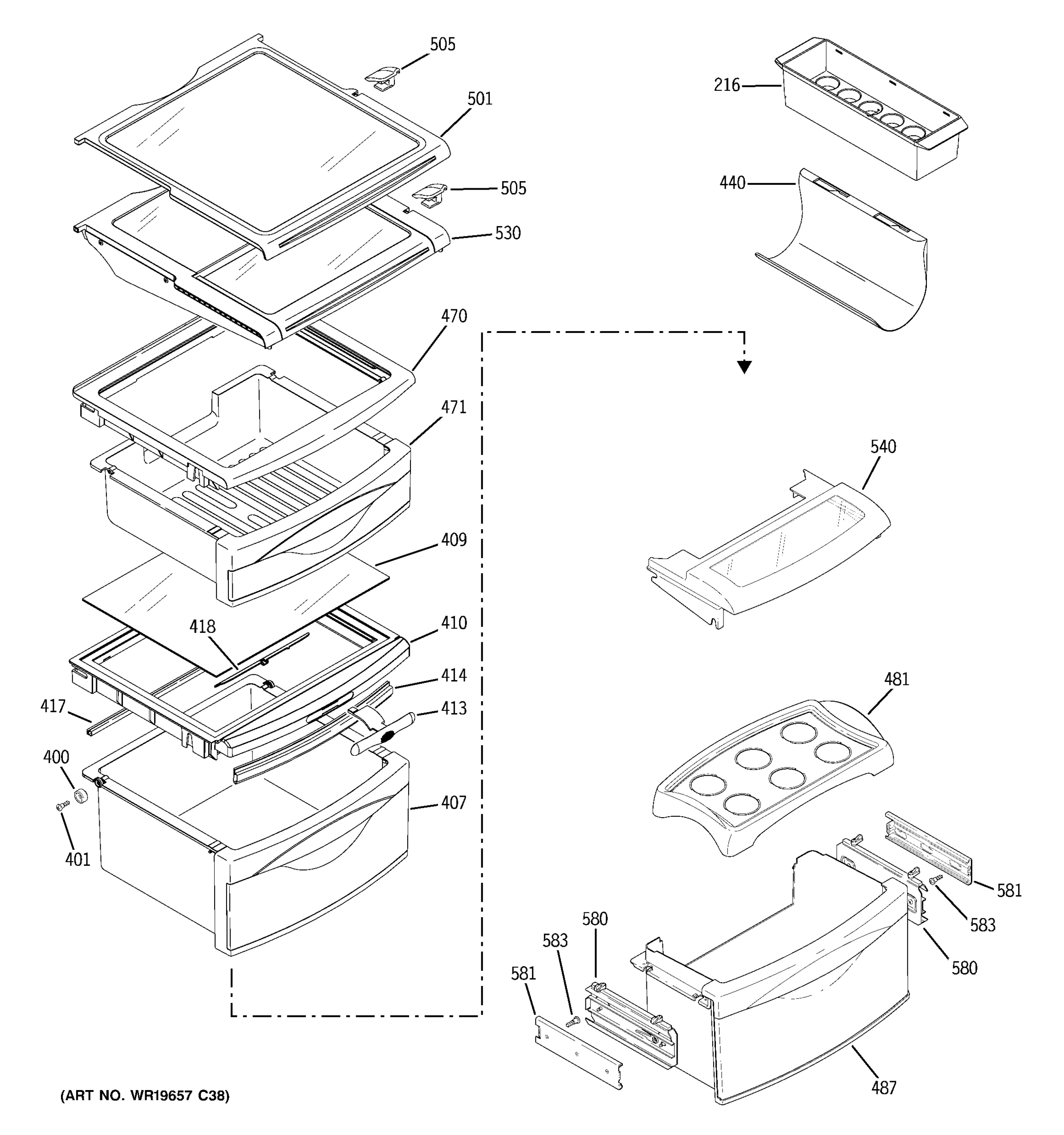 505
501
505
530
470
471
409
418
410
414
417
413
400
407
401
216
440
540
481
581
583
580
580
583
581
487
(ART NO. WR19657 C38)