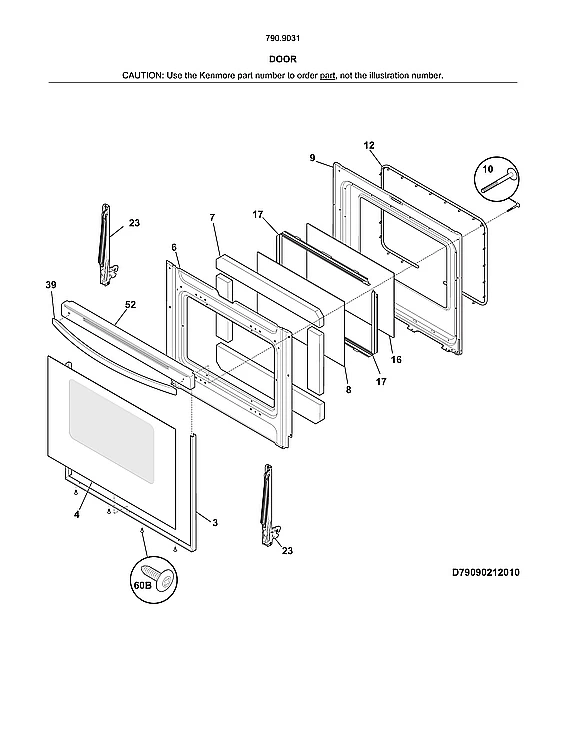 790.9031

DOOR

CAUTION: Use the Kenmore part number to order part, not the illustration number.

12
9
10
23
7
17
6
39
52
16
17
8
4
3
23
60B
D79090212010