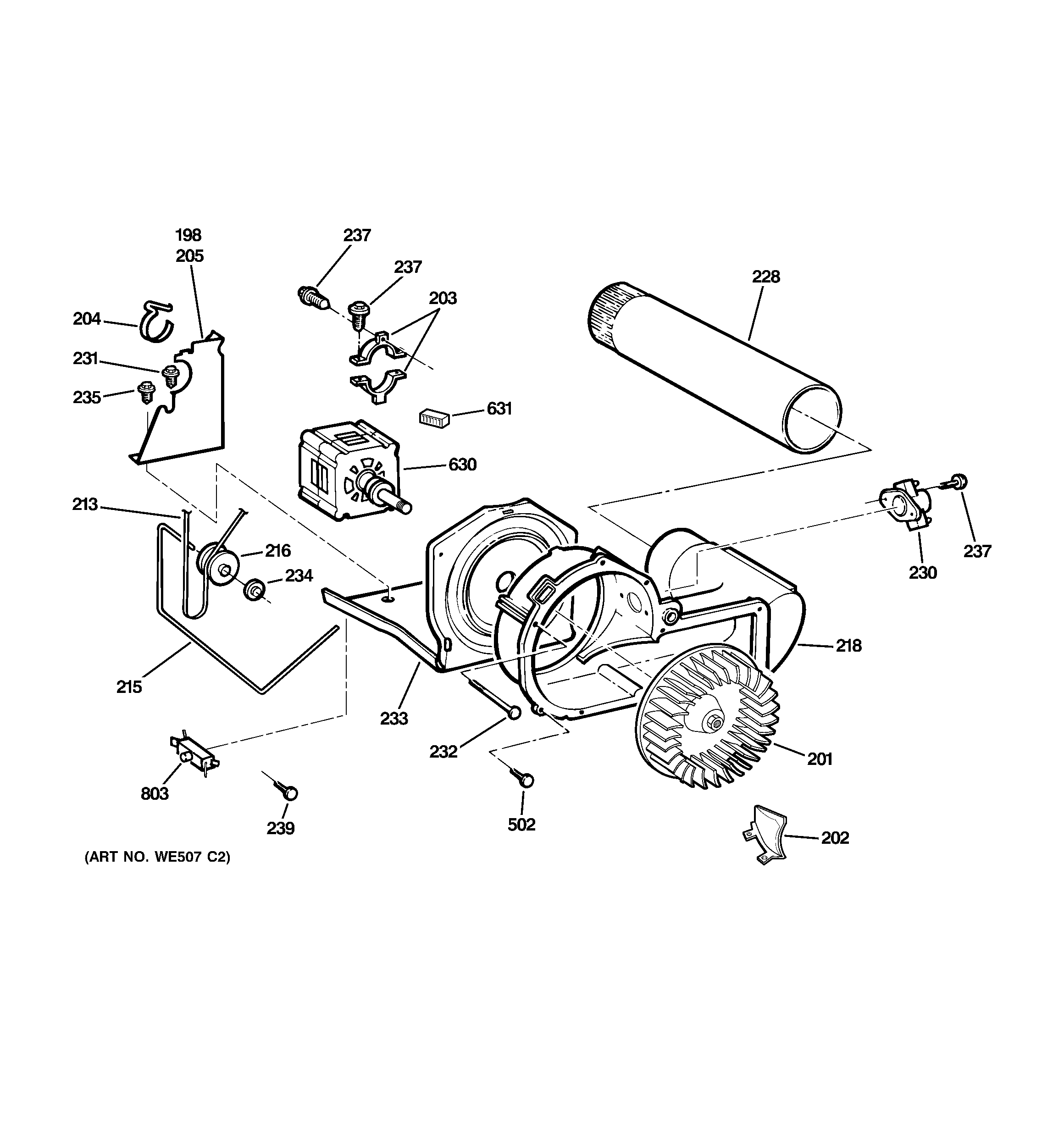 198
205
237
237
203
228
204
231
235
631
630
213
216
234
237
230
218
215
233
232
201
803
239
502
202
(ART NO. WE507 C2)