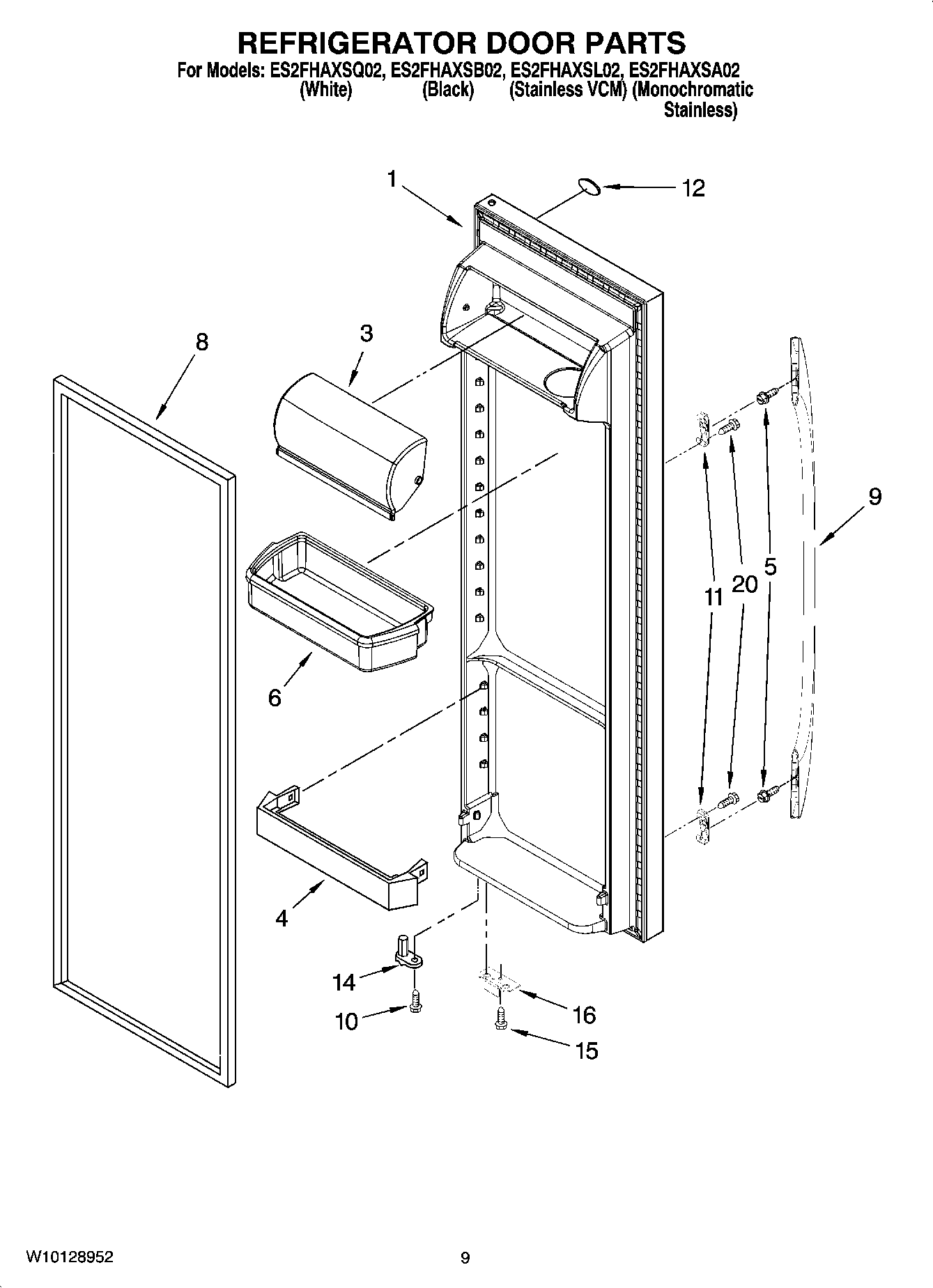 REFRIGERATOR DOOR PARTS

For Models: ES2FHAXSQ02, ES2FHAXSB02, ES2FHAXSL02, ES2FHAXSA02
(White) (Black) (Stainless VCM) (Monochromatic Stainless)

1
12
3
8
9
11
20
5
6
4
14
10
16
15

W10128952

9