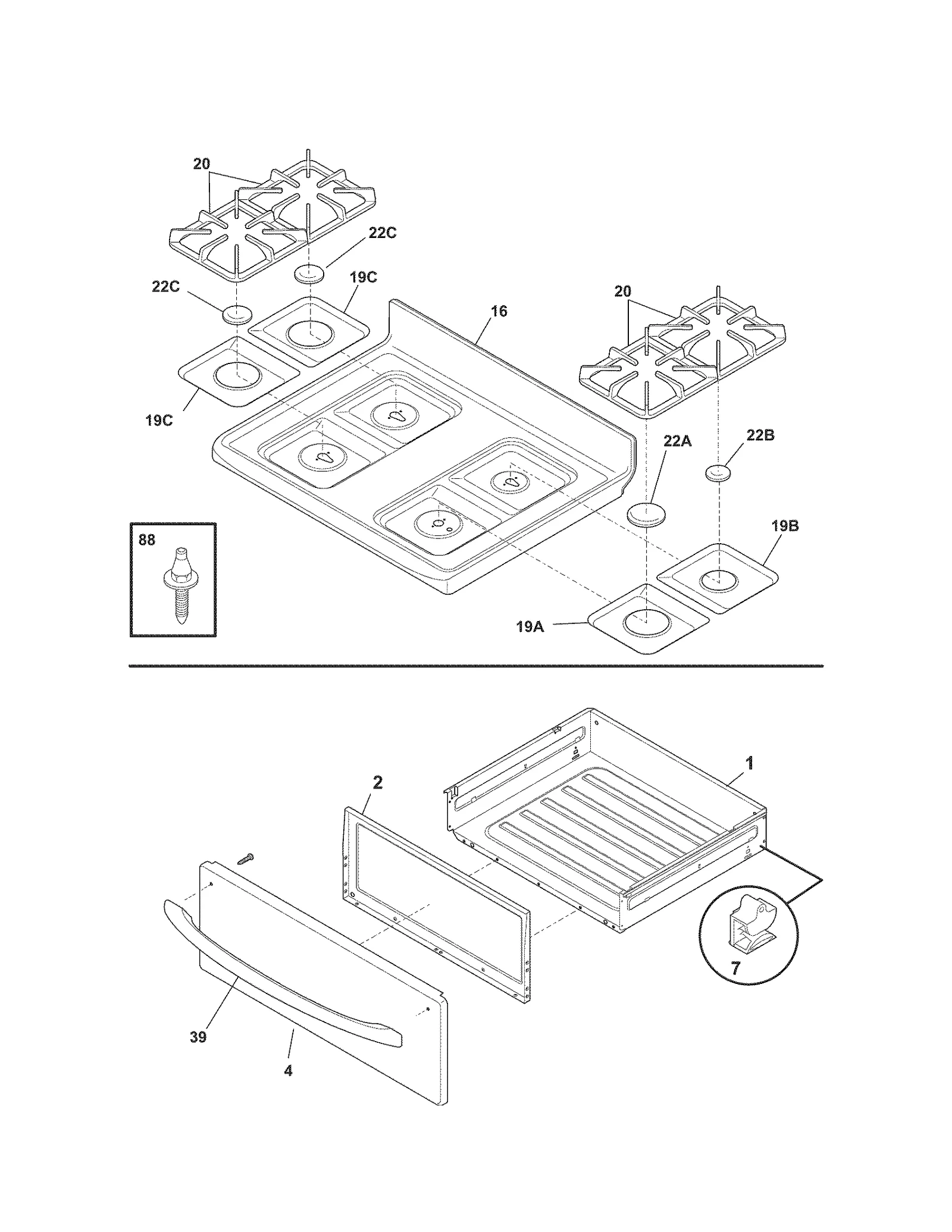 20

22C

22C

19C

16

20

19C

22A

22B

88

19B

19A

1

2

7

39

4