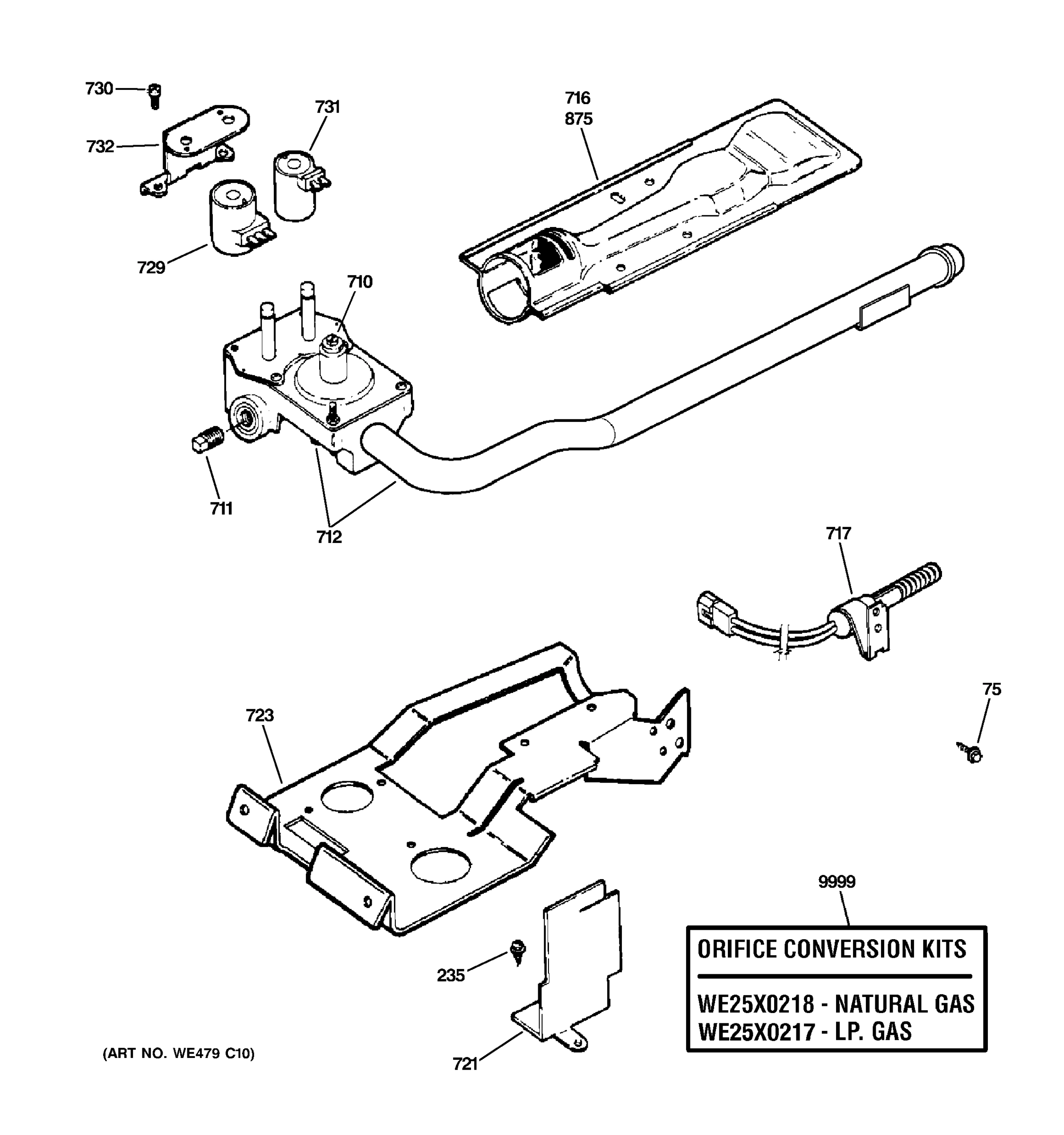 730
731
716
875
732
729
710
711
712
717
75
723
9999
ORIFICE CONVERSION KITS
WE25X0218 - NATURAL GAS
WE25X0217 - LP. GAS
235
721
(ART NO. WE479 C10)