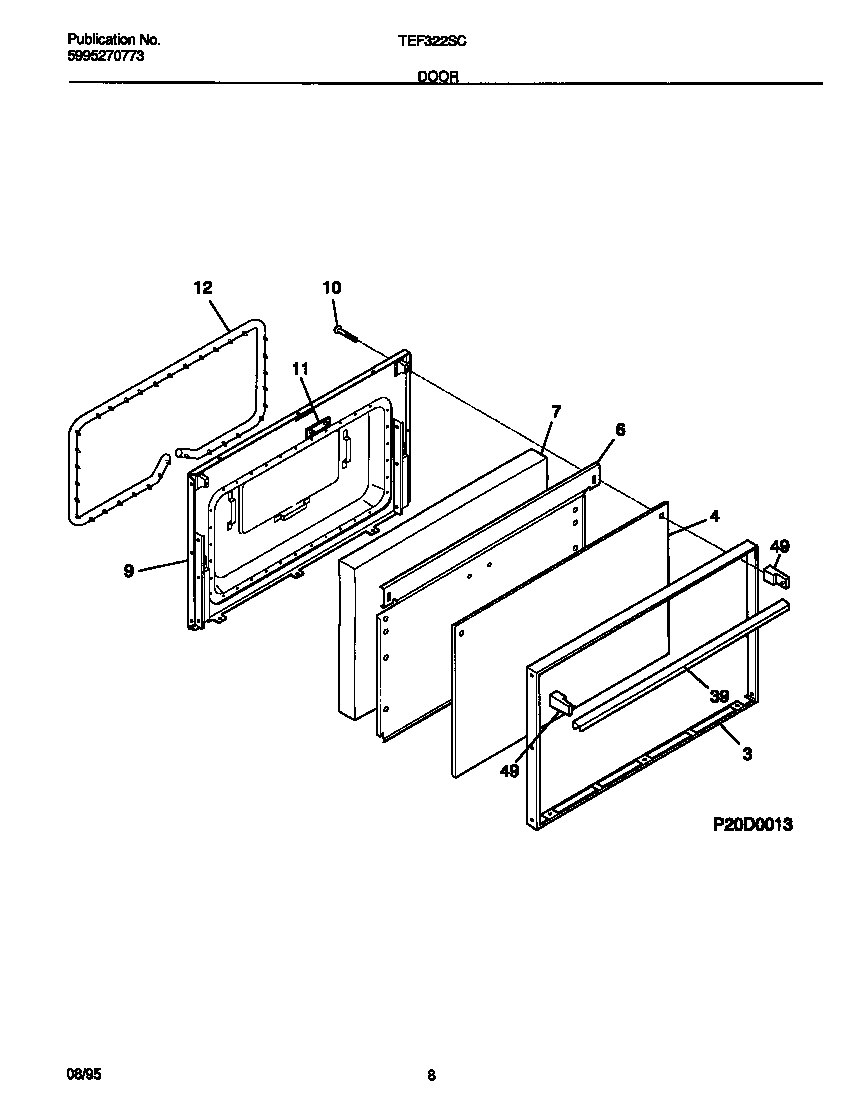 Publication No.
5995270773

TEF322SC

DOOR

12
10
11
7
6
4
49
9
39
49
3

P20D0013

08/95

8