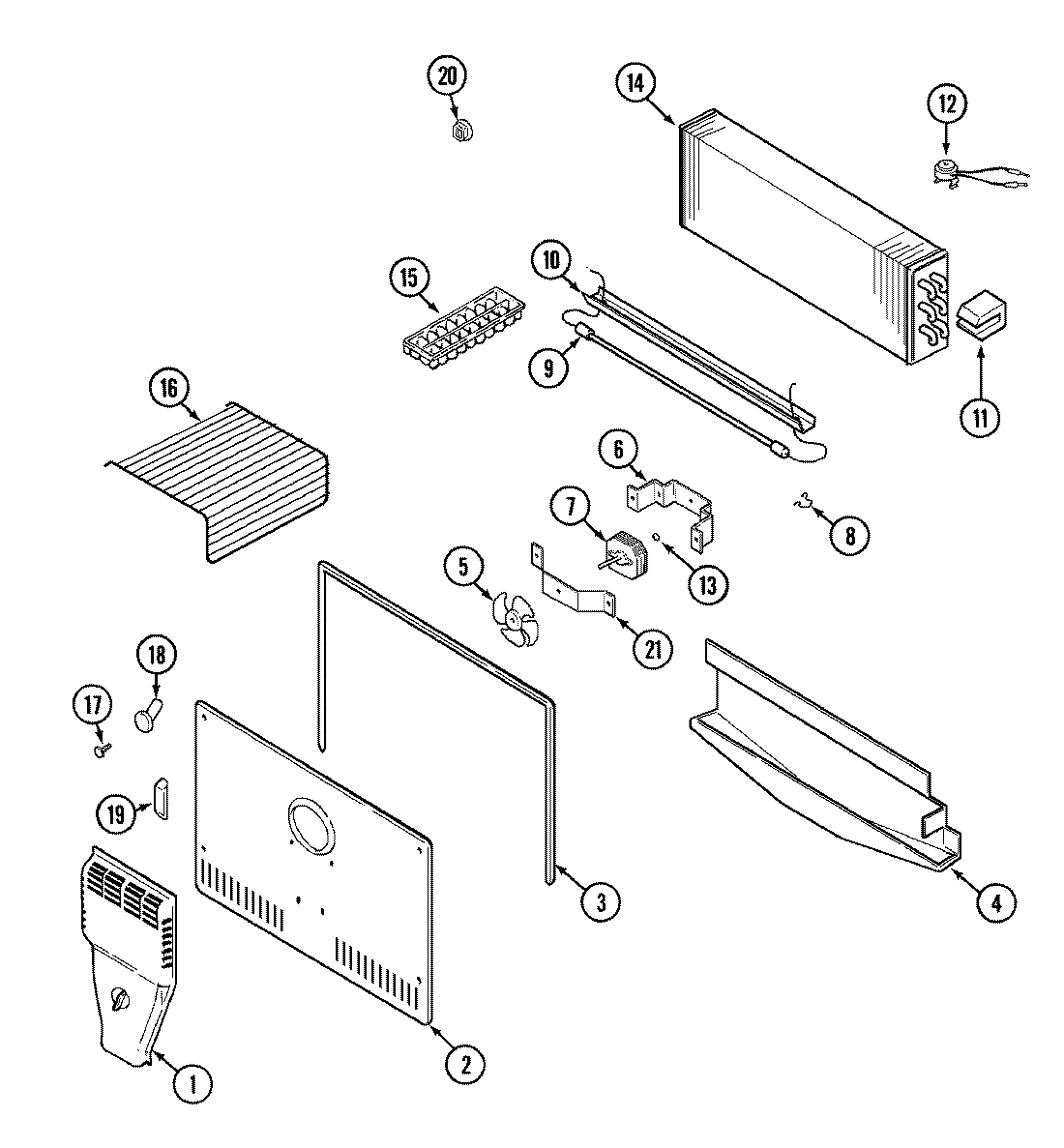 20
14
12
15
10
9
11
16
6
7
8
13
5
21
18
17
19
3
4
2
1