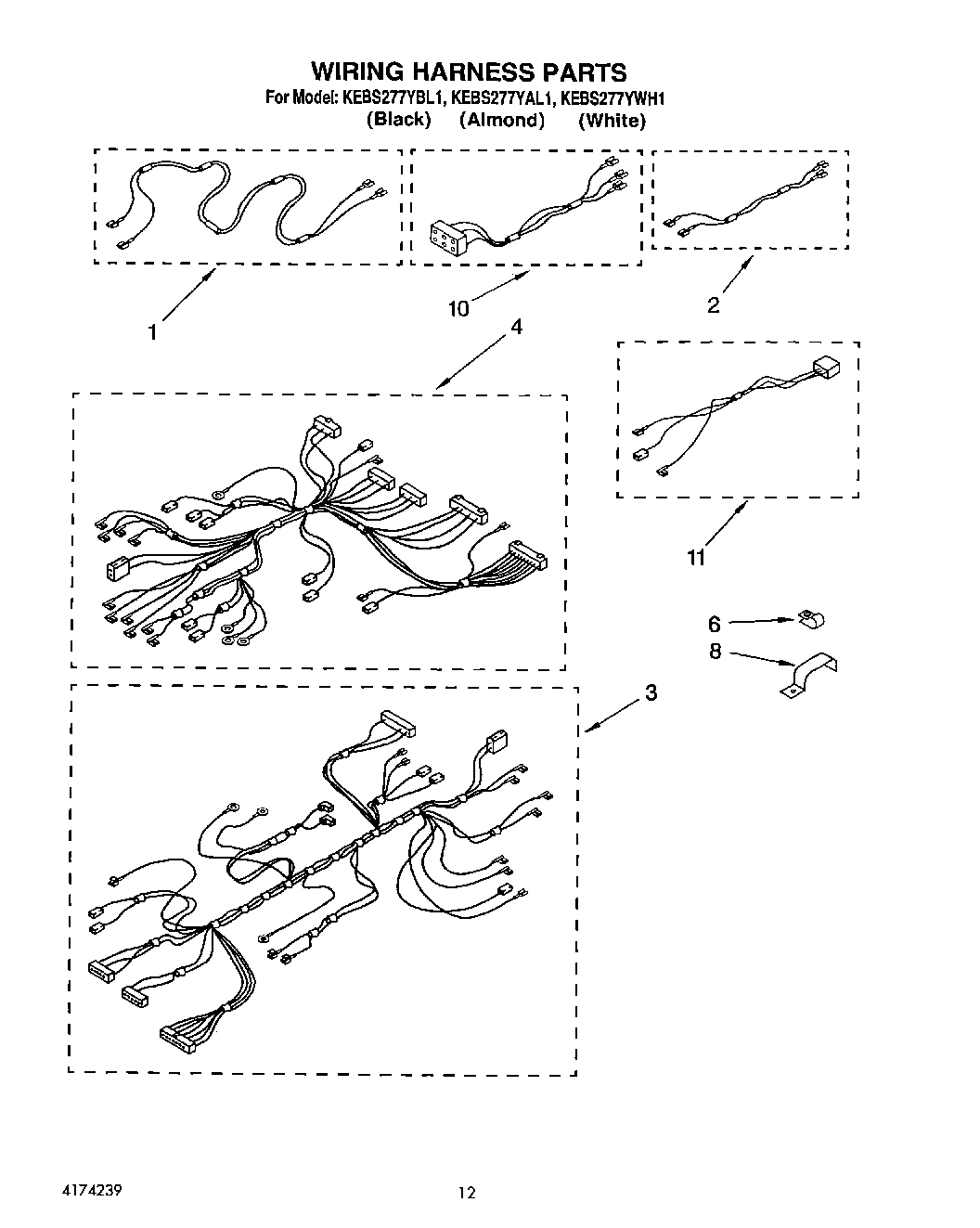 WIRING HARNESS PARTS
For Model: KEBS277YBL1, KEBS277YAL1, KEBS277YWH1
(Black) (Almond) (White)

1
10
2
4
11
6
8
3

4174239

12