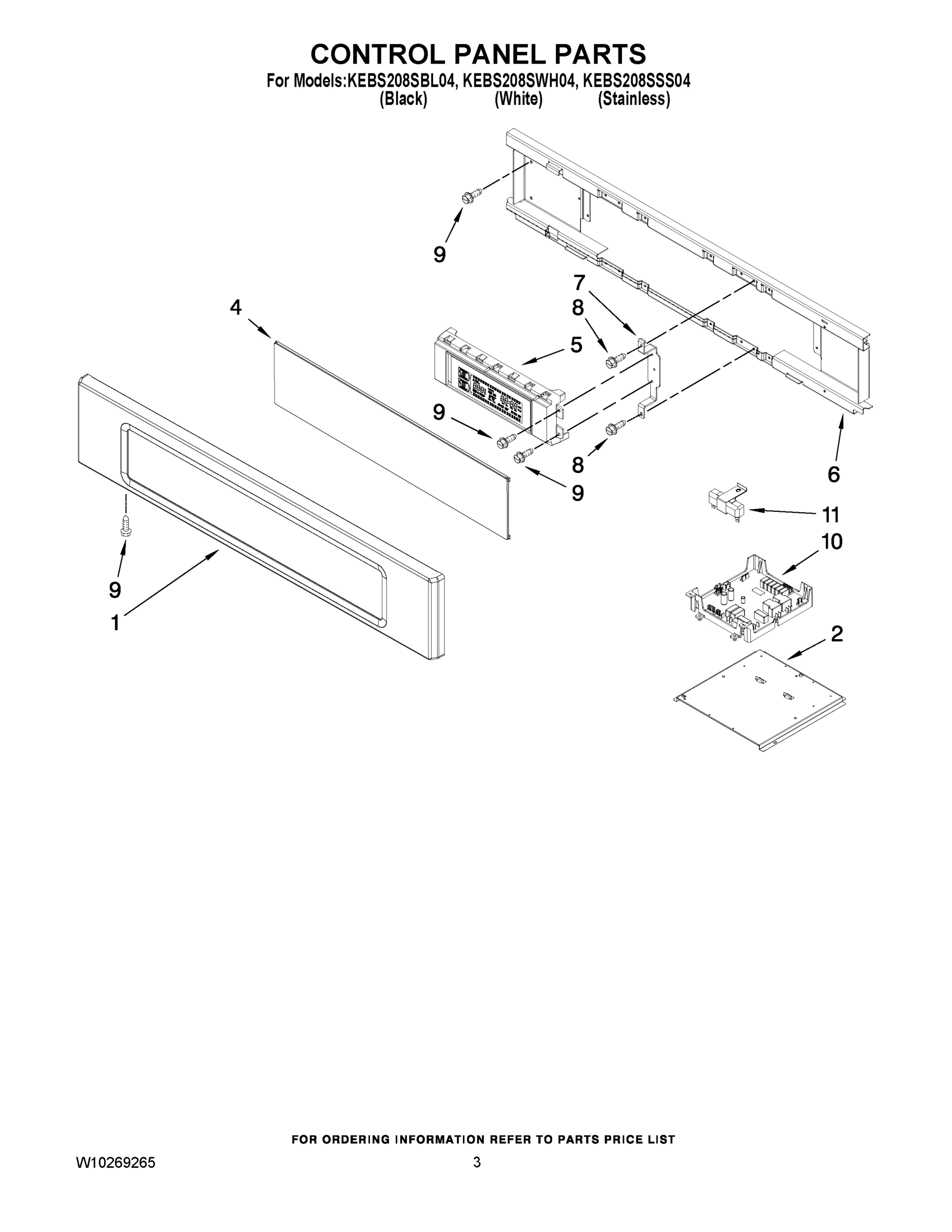 CONTROL PANEL PARTS

For Models:KEBS208SBL04, KEBS208SWH04, KEBS208SSS04
(Black) (White) (Stainless)

9
7
8
4
5
9
8
9
6
11
10
9
1
2

FOR ORDERING INFORMATION REFER TO PARTS PRICE LIST

W10269265
3