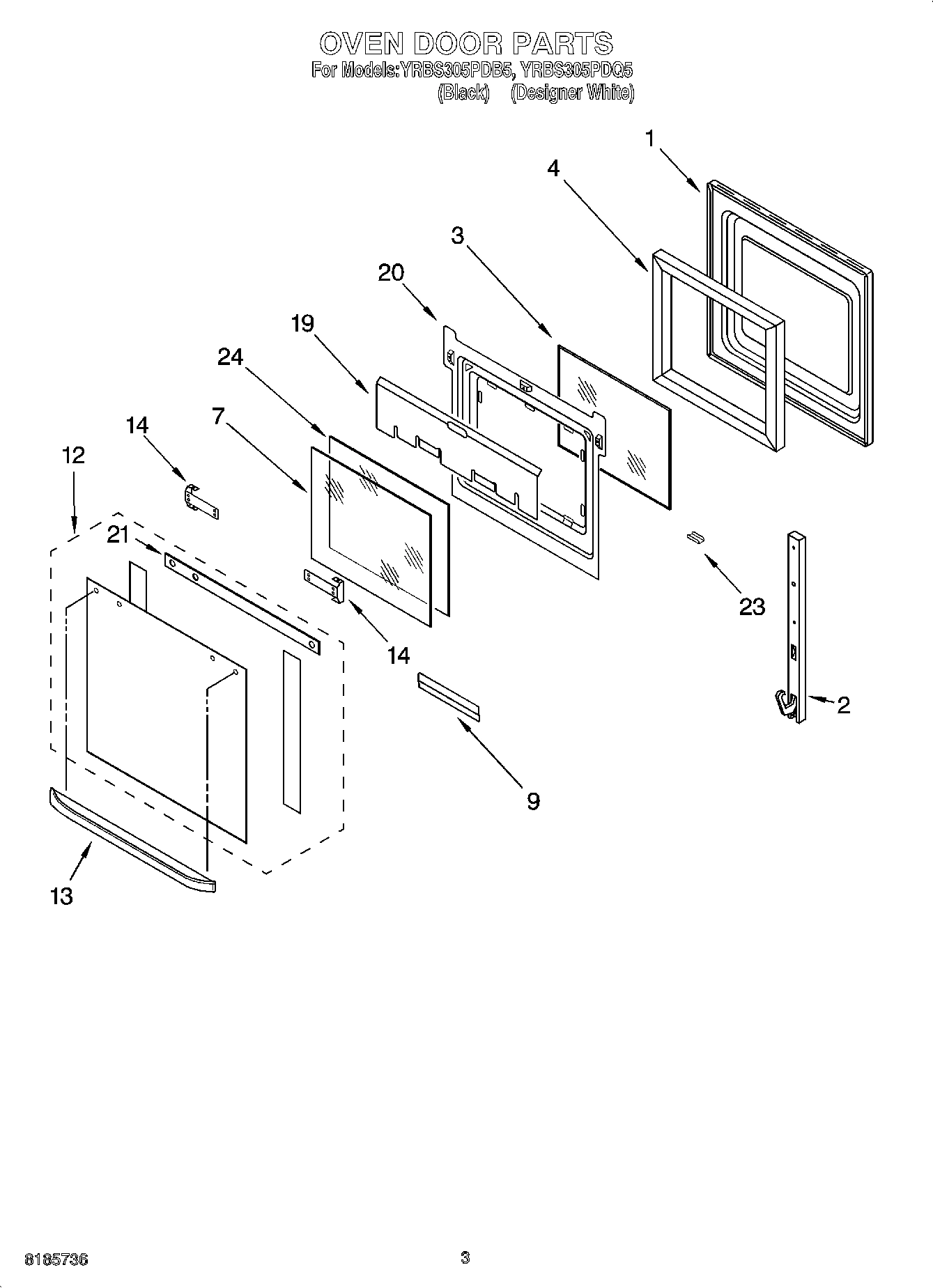 OVEN DOOR PARTS
For Models:YRBS305PDB5, YRBS305PDQ5
(Black) (Designer White)

1
4
3
20
19
24
7
14
12
21
14
23
2
9
13

8185736

3