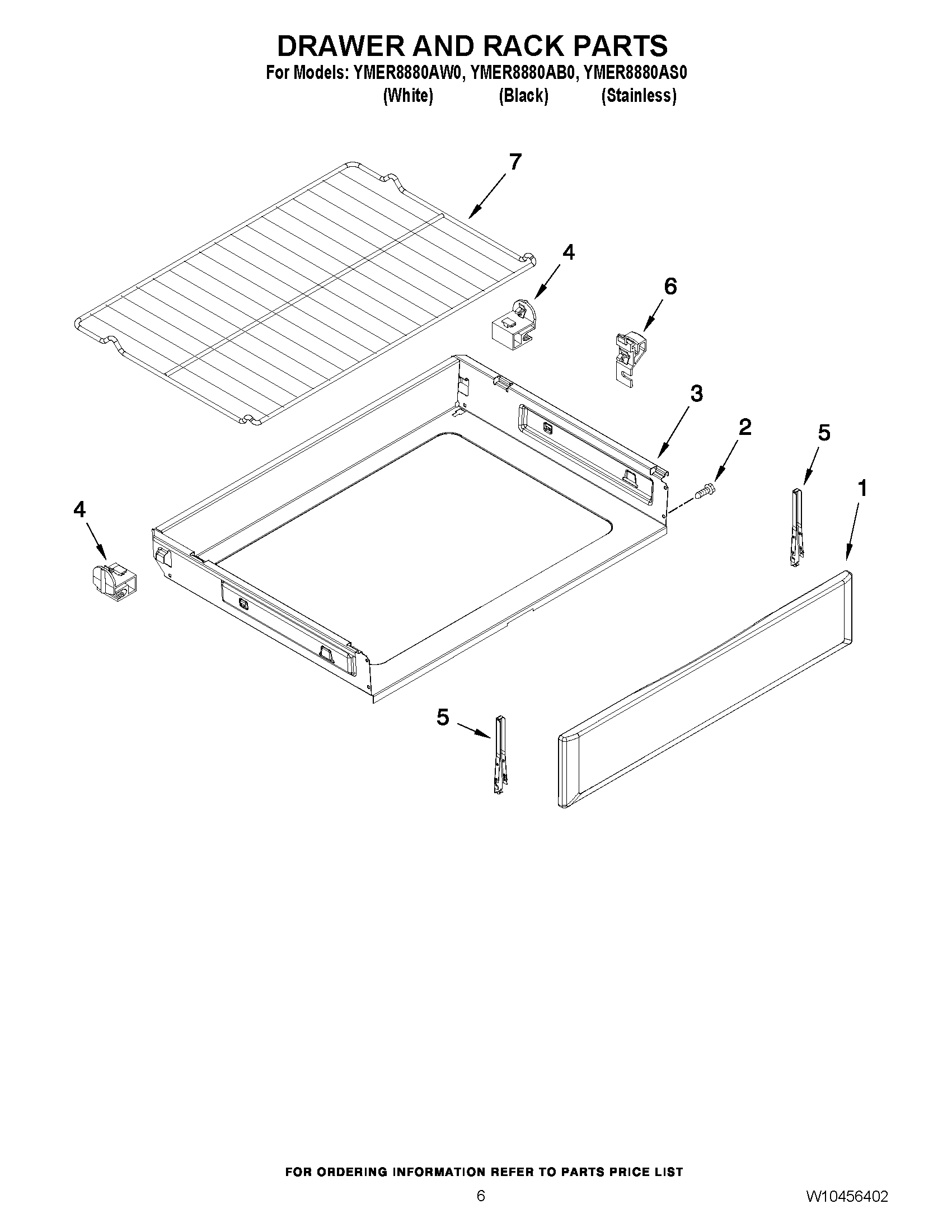 DRAWER AND RACK PARTS
For Models: YMER8880AW0, YMER8880AB0, YMER8880AS0
(White) (Black) (Stainless)

7
4
6
3
2
5
1
4
5

FOR ORDERING INFORMATION REFER TO PARTS PRICE LIST
6
W10456402