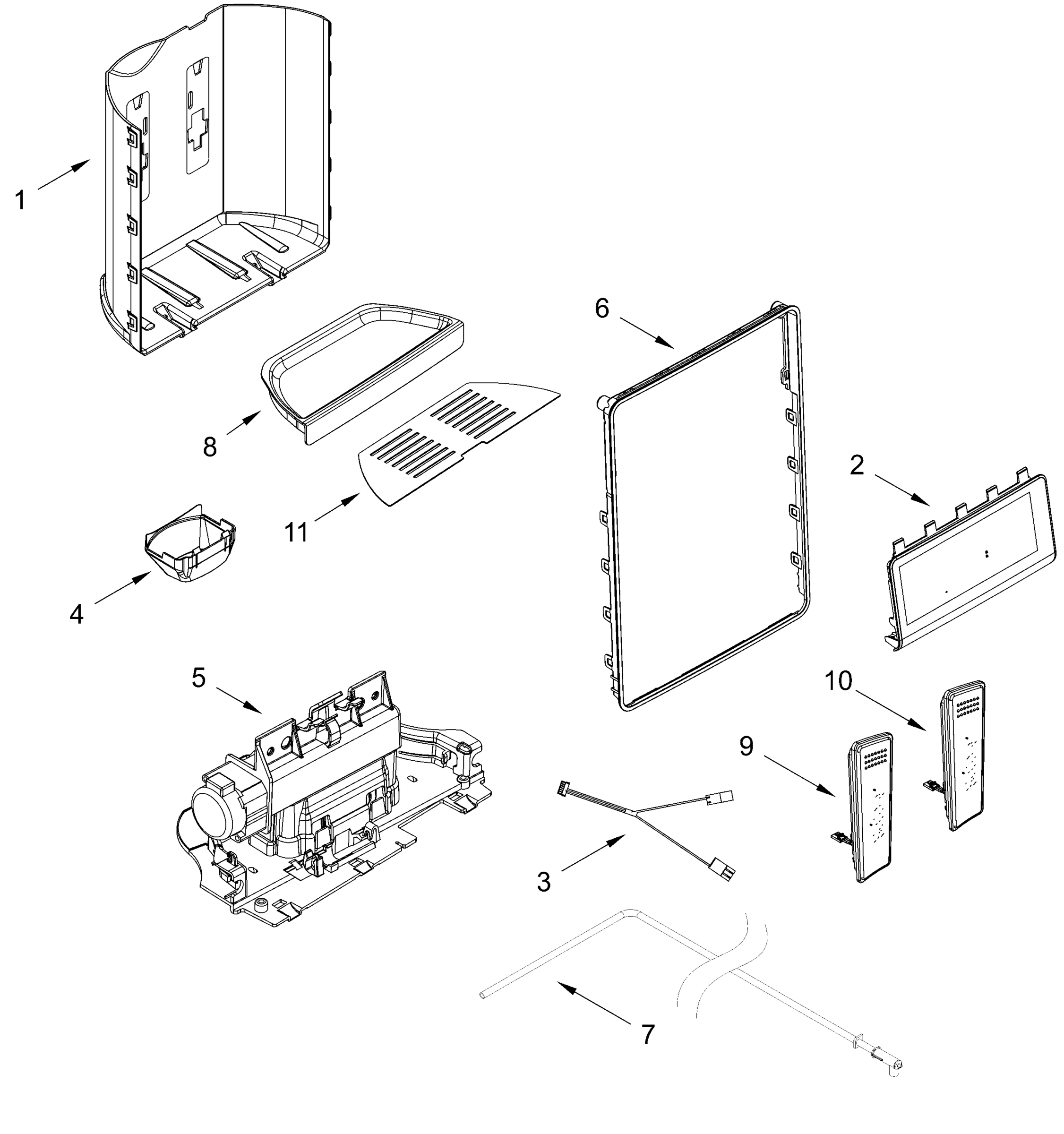 1
6
8
2
11
4
5
10
9
3
7