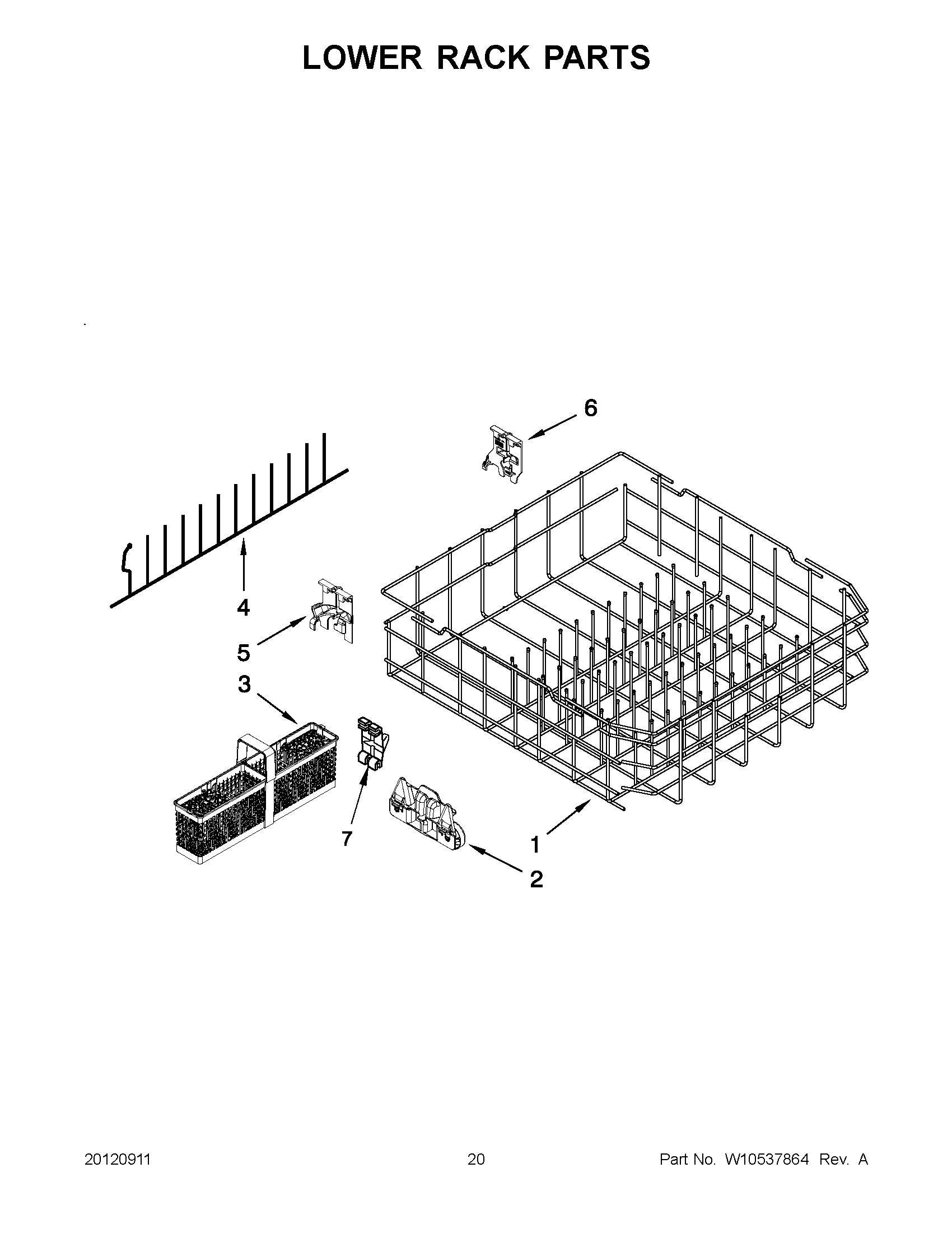 LOWER RACK PARTS

6

4

5

3

7

1

2

20120911

20

Part No. W10537864 Rev. A