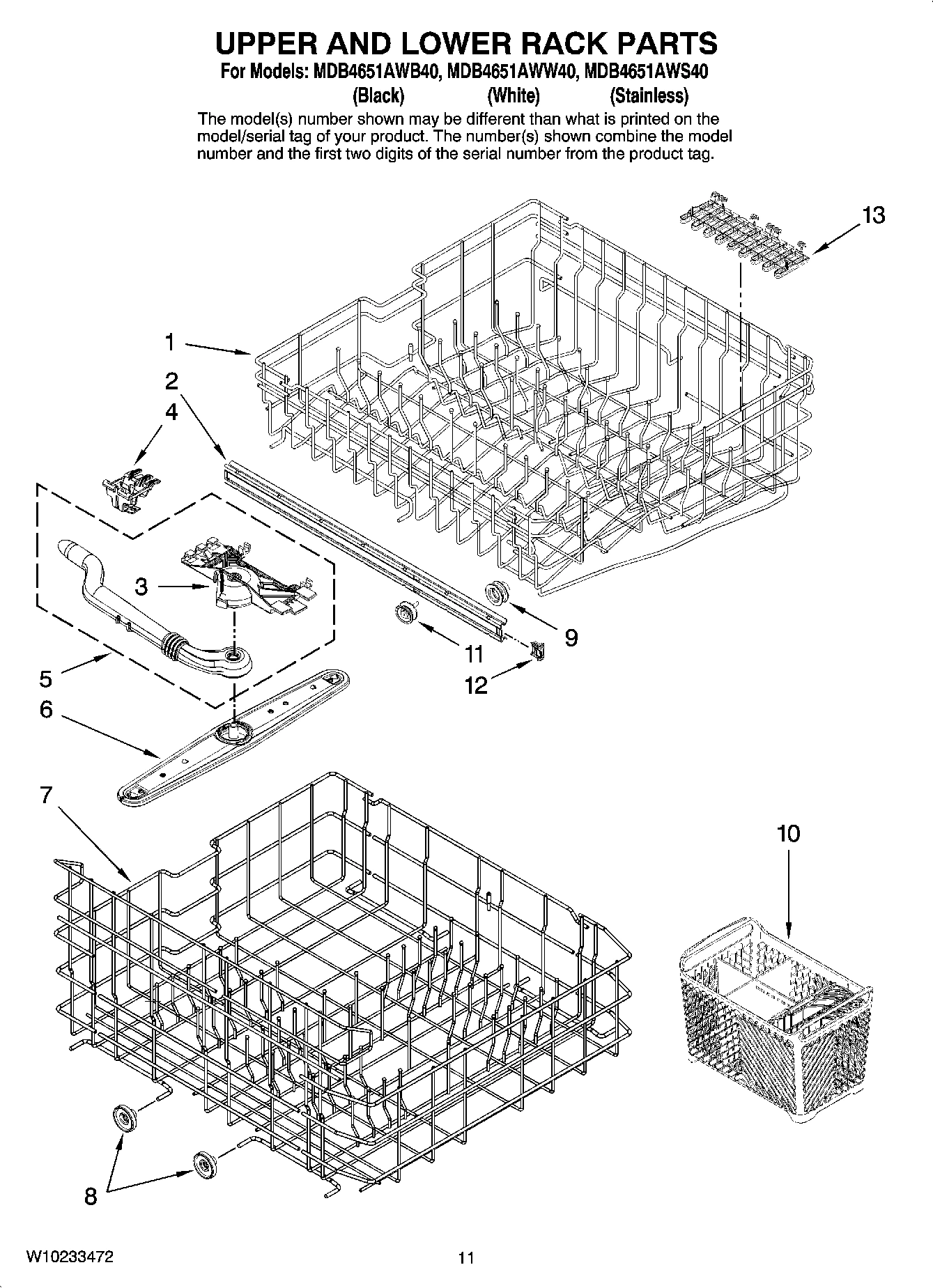 UPPER AND LOWER RACK PARTS
For Models: MDB4651AWB40, MDB4651AWW40, MDB4651AWS40
(Black) (White) (Stainless)

The model(s) number shown may be different than what is printed on the model/serial tag of your product. The number(s) shown combine the model number and the first two digits of the serial number from the product tag.

13
1
2
4
3
9
11
12
5
6
7
10
8

W10233472
11